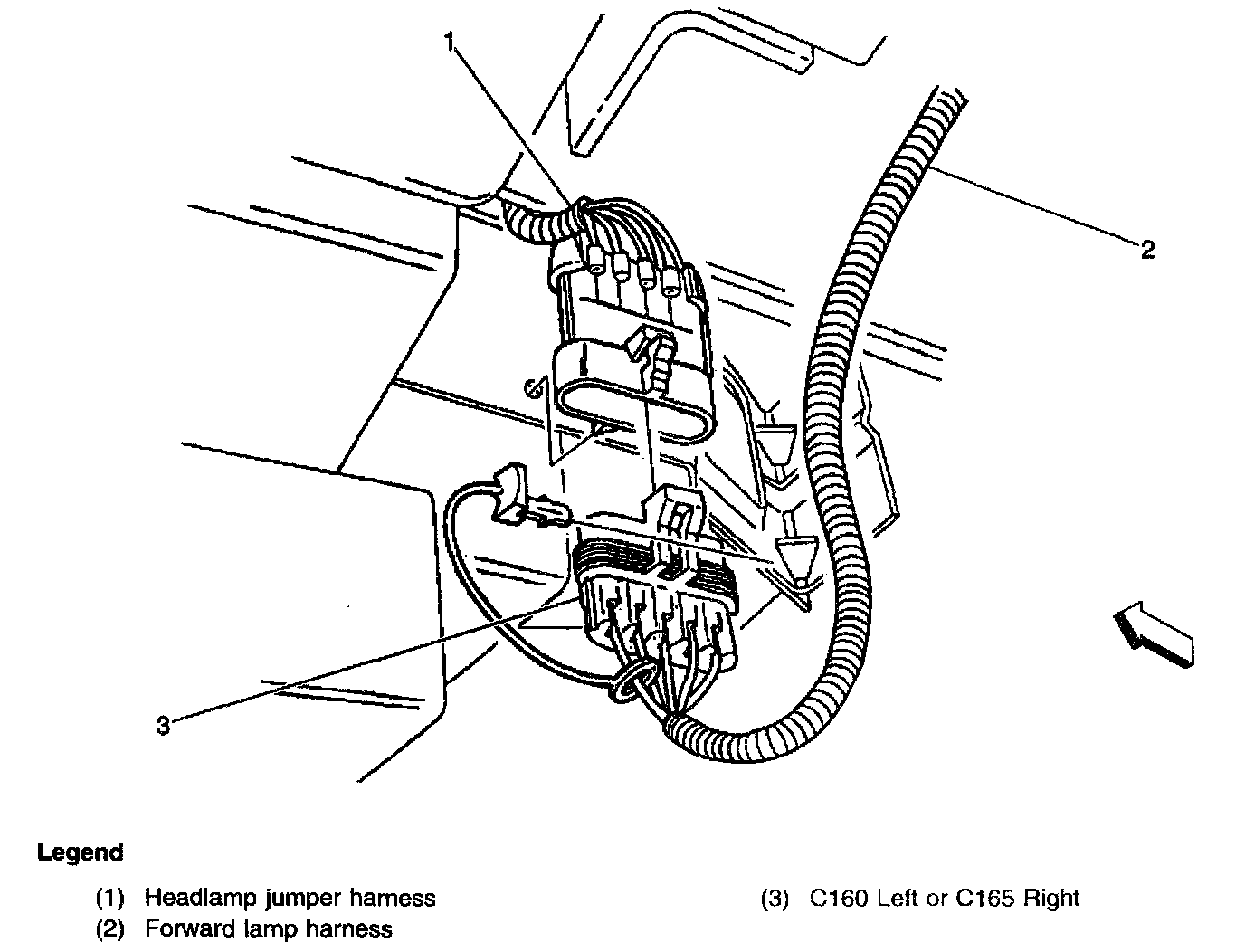 1

2

3

Legend

(1) Headlamp jumper harness
(2) Forward lamp harness

(3) C160 Left or C165 Right