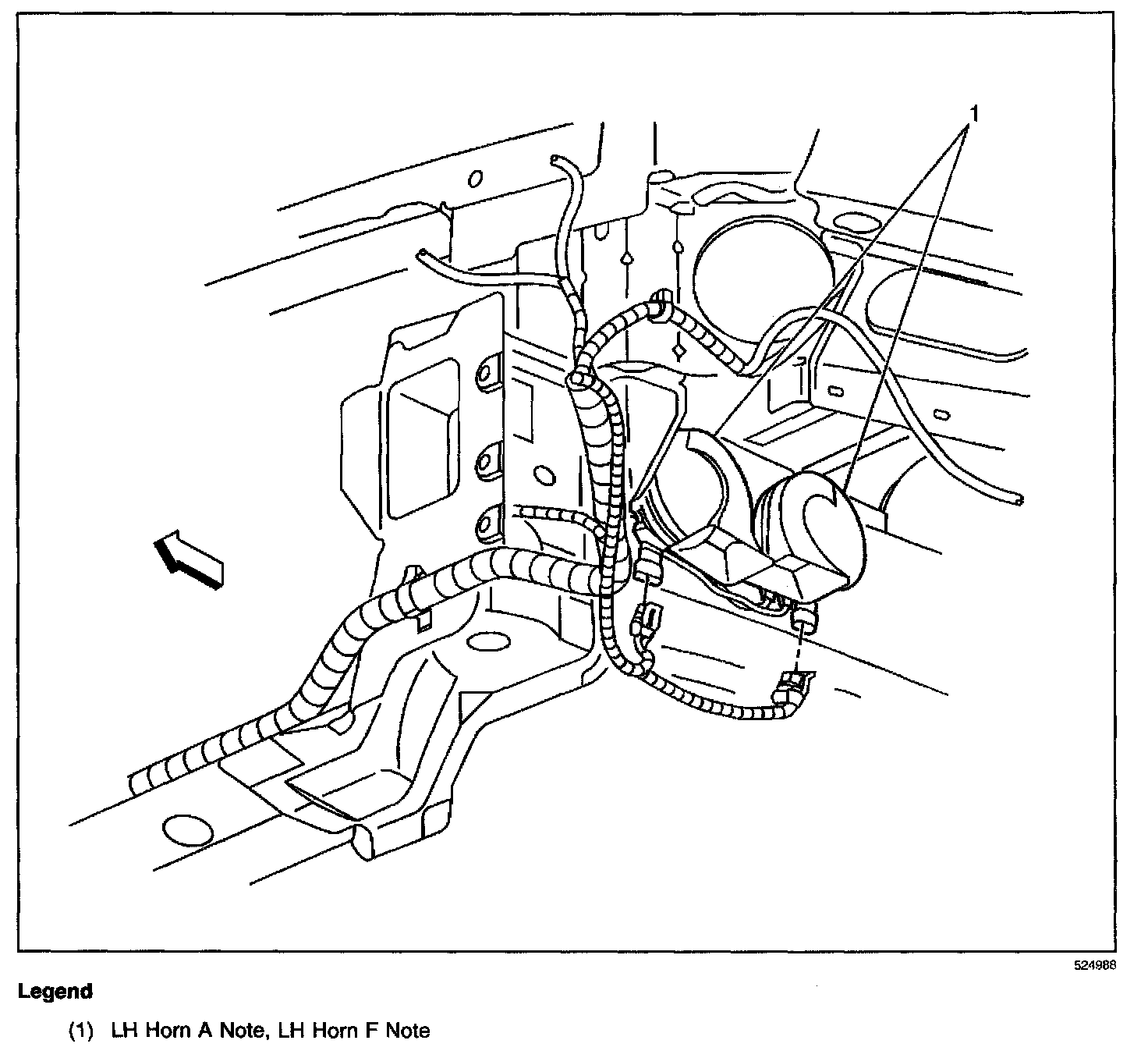 1

524988

Legend

(1) LH Horn A Note, LH Horn F Note