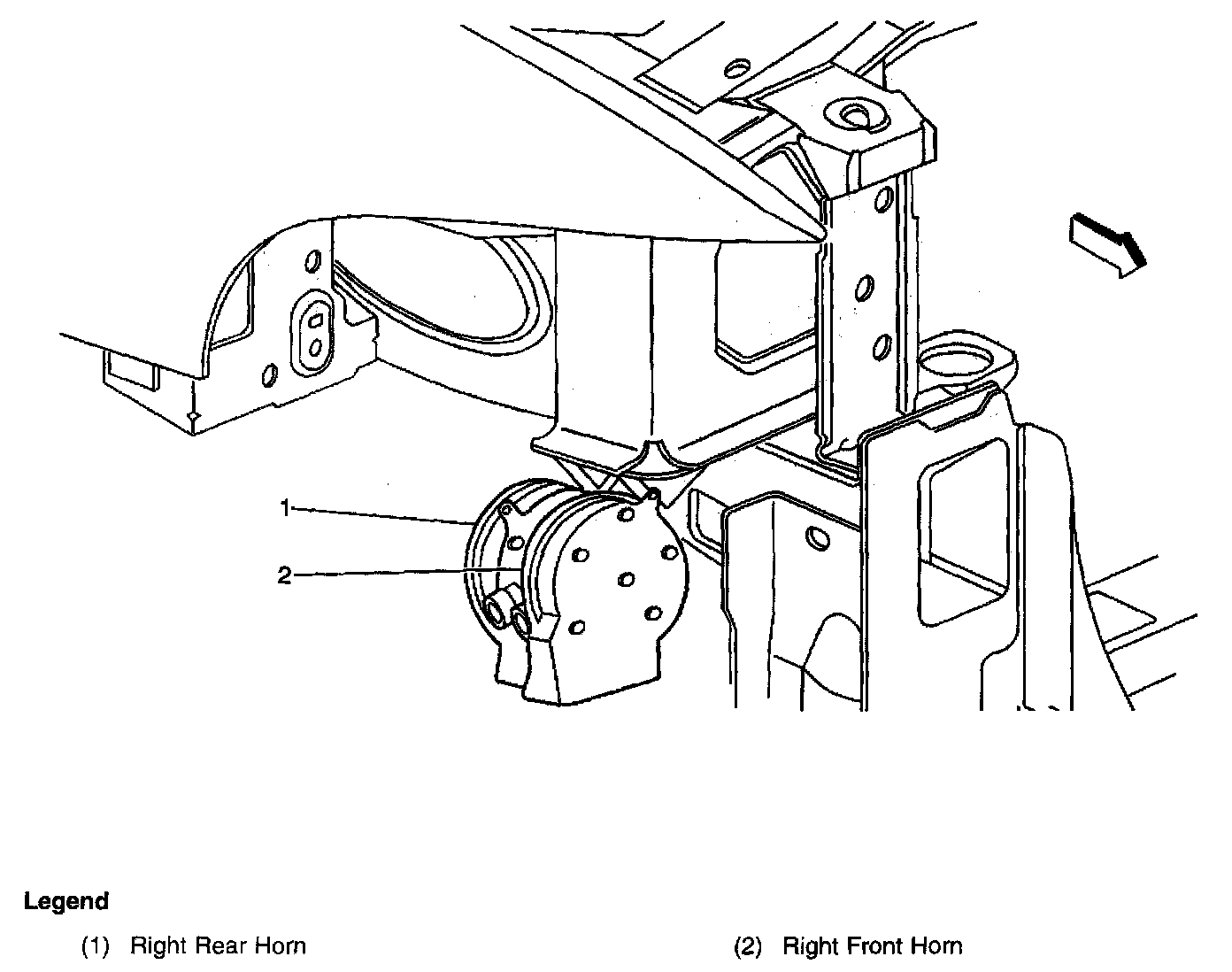 1

2

Legend

(1) Right Rear Horn

(2) Right Front Horn