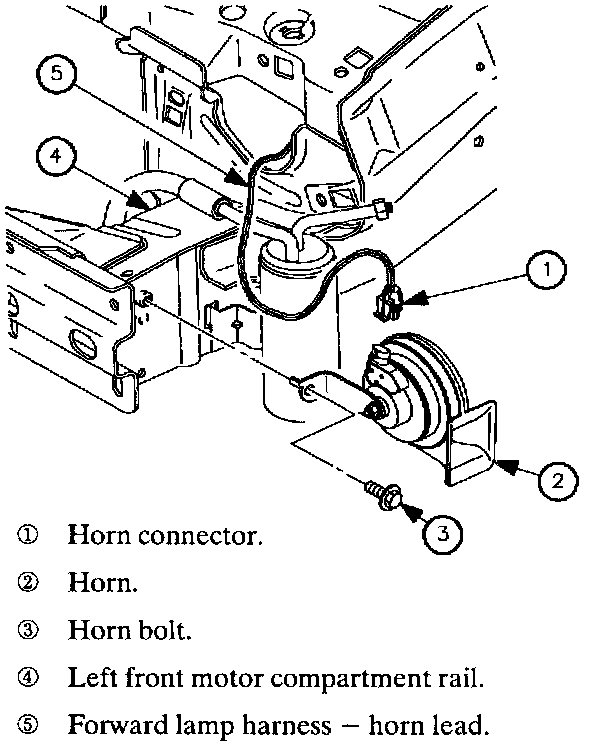 5

4

1

2

3

① Horn connector.

② Horn.

③ Horn bolt.

④ Left front motor compartment rail.

⑤ Forward lamp harness – horn lead.