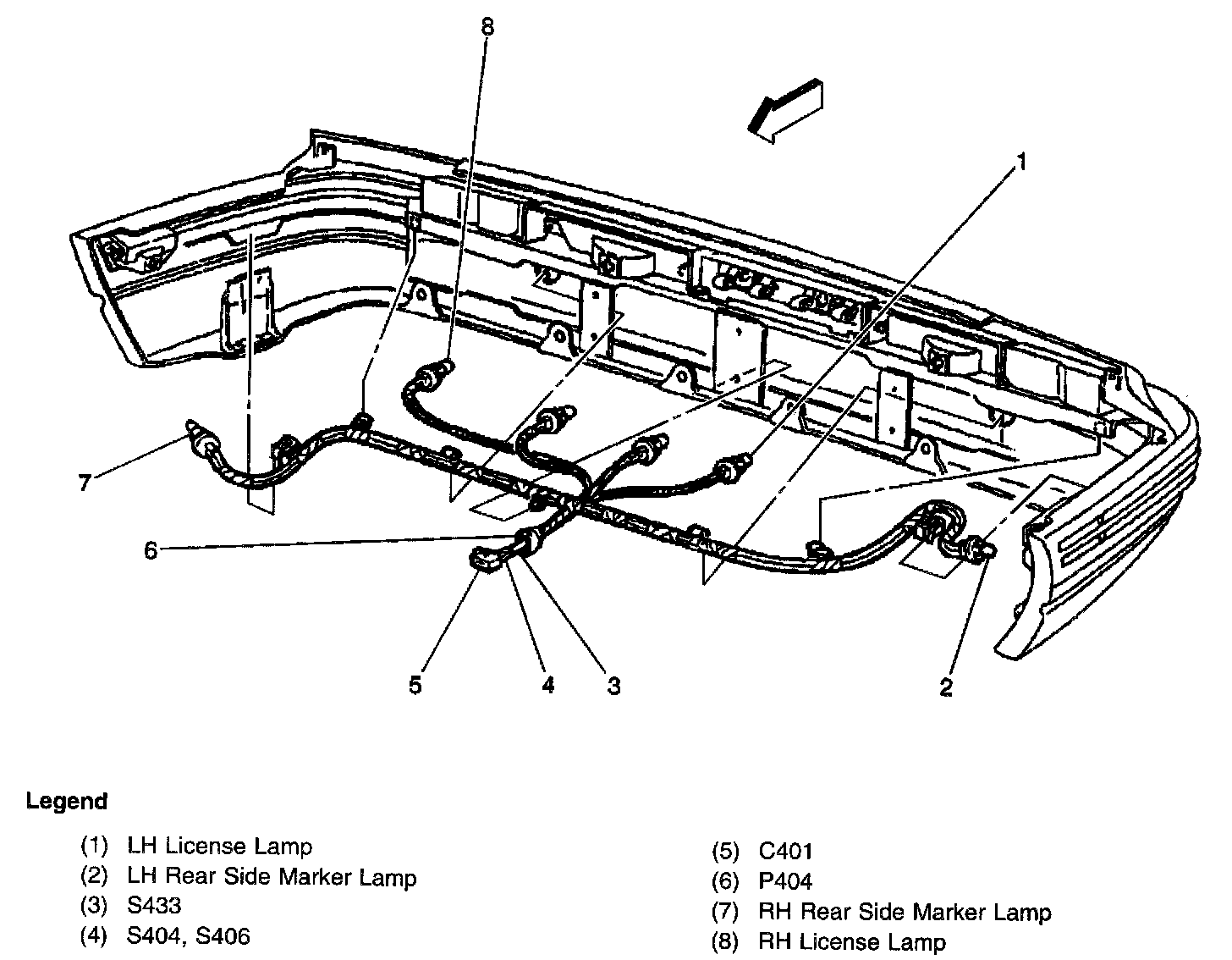 8
1
7
6
5
4
3
2

Legend

(1) LH License Lamp
(2) LH Rear Side Marker Lamp
(3) S433
(4) S404, S406

(5) C401
(6) P404
(7) RH Rear Side Marker Lamp
(8) RH License Lamp