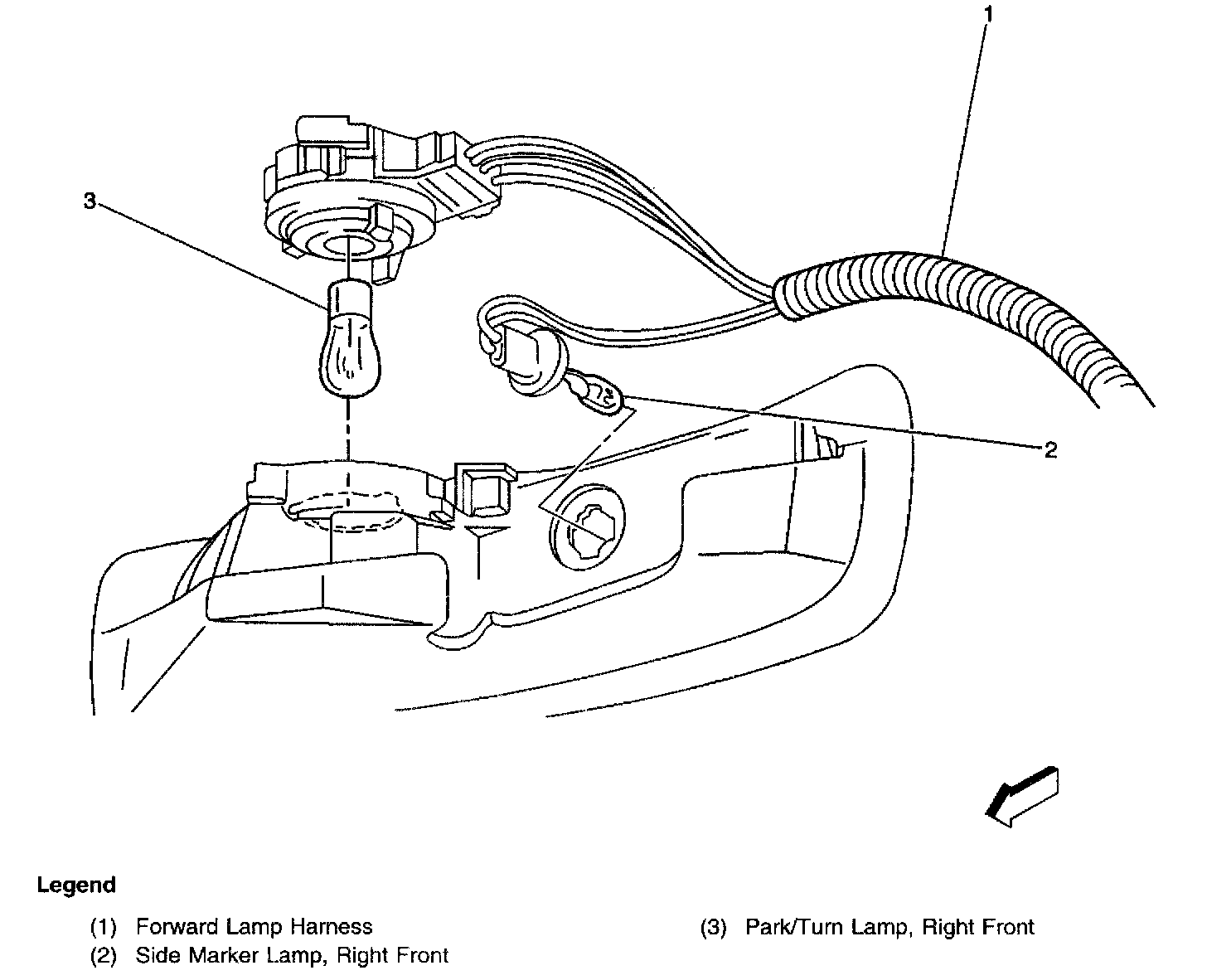 1

3

2

Legend

(1) Forward Lamp Harness

(2) Side Marker Lamp, Right Front

(3) Park/Turn Lamp, Right Front