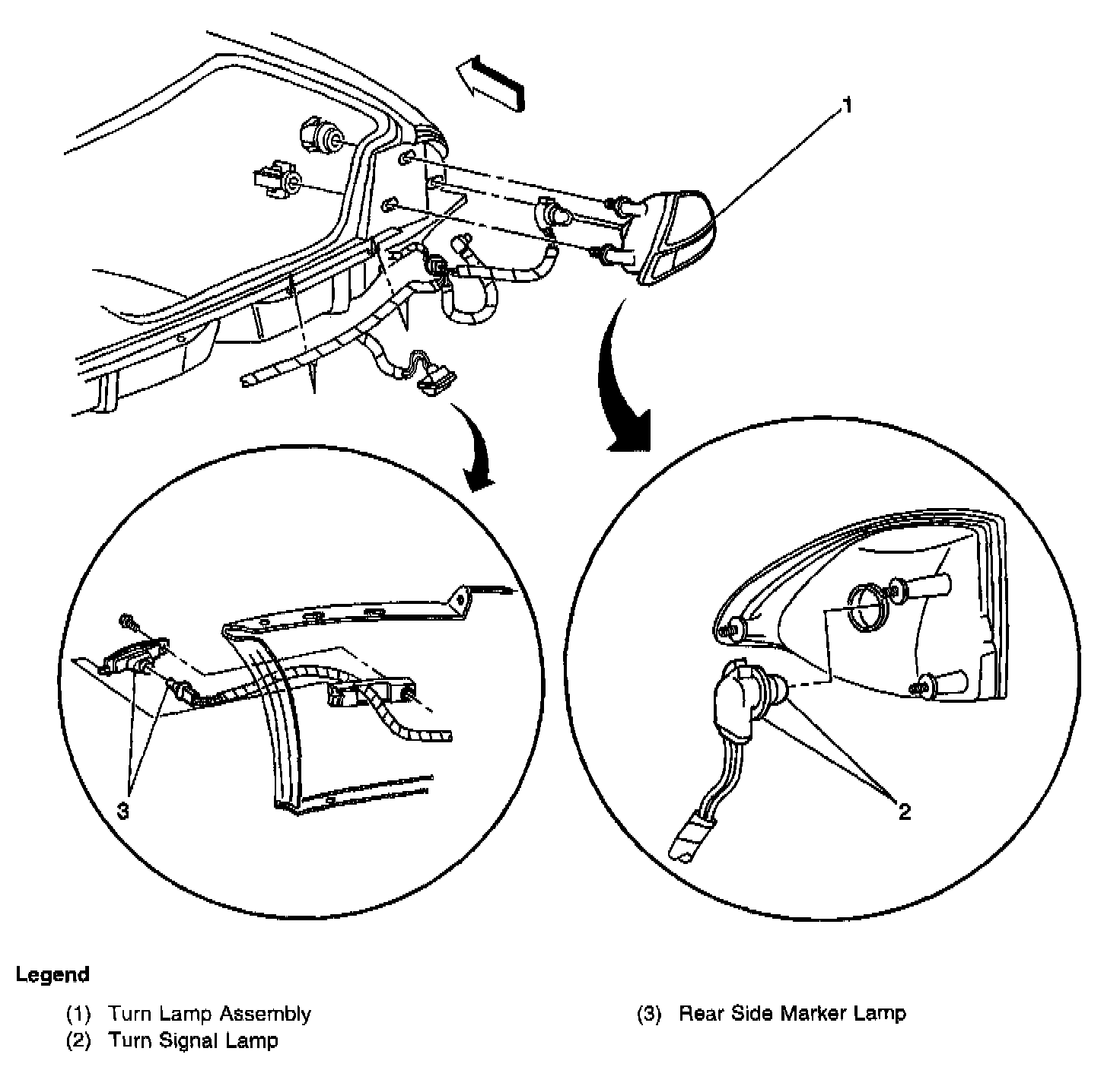 1

3

2

Legend

(1) Turn Lamp Assembly
(2) Turn Signal Lamp

(3) Rear Side Marker Lamp