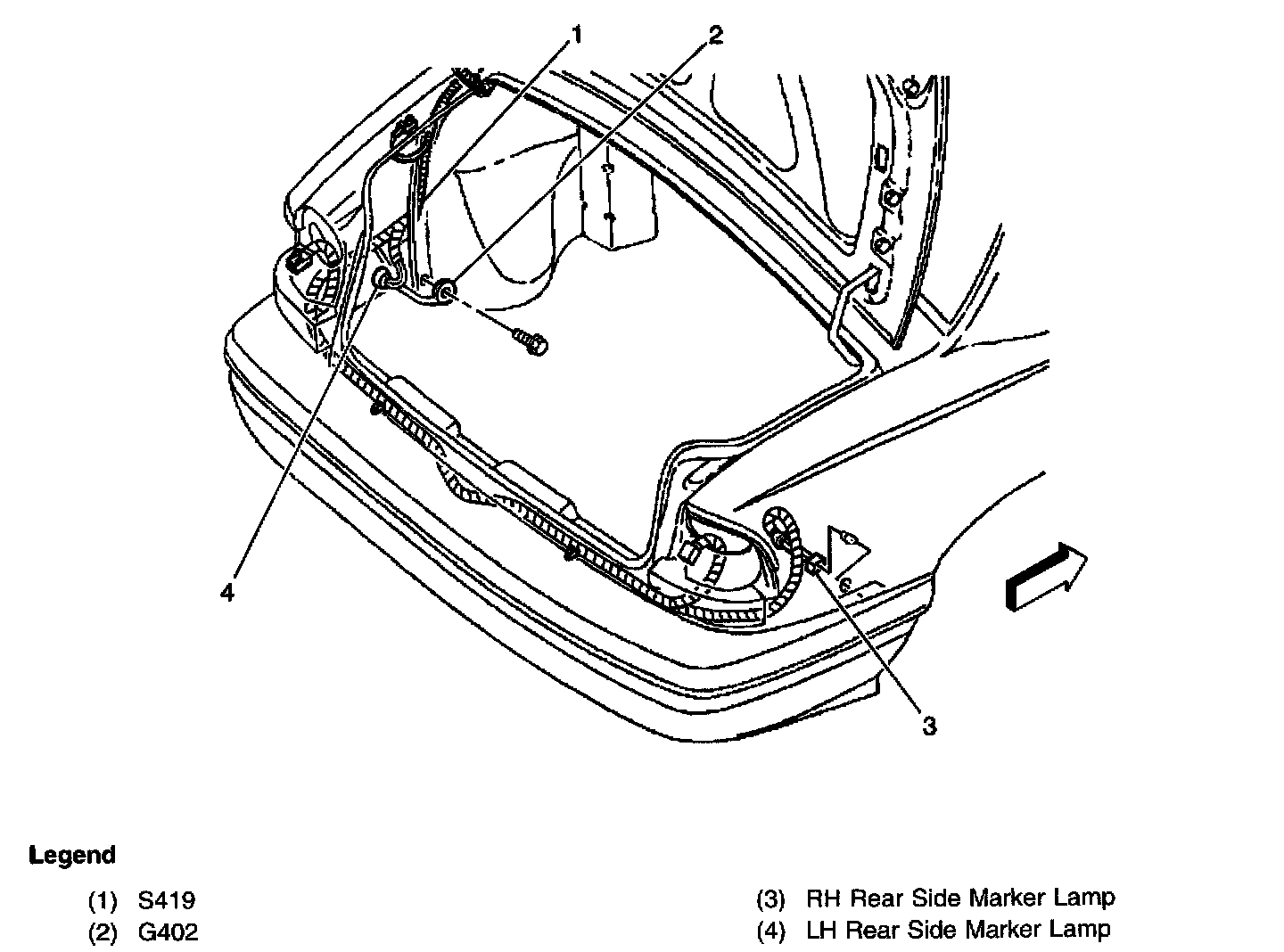 1
2
4
3

Legend

(1) S419
(2) G402

(3) RH Rear Side Marker Lamp
(4) LH Rear Side Marker Lamp