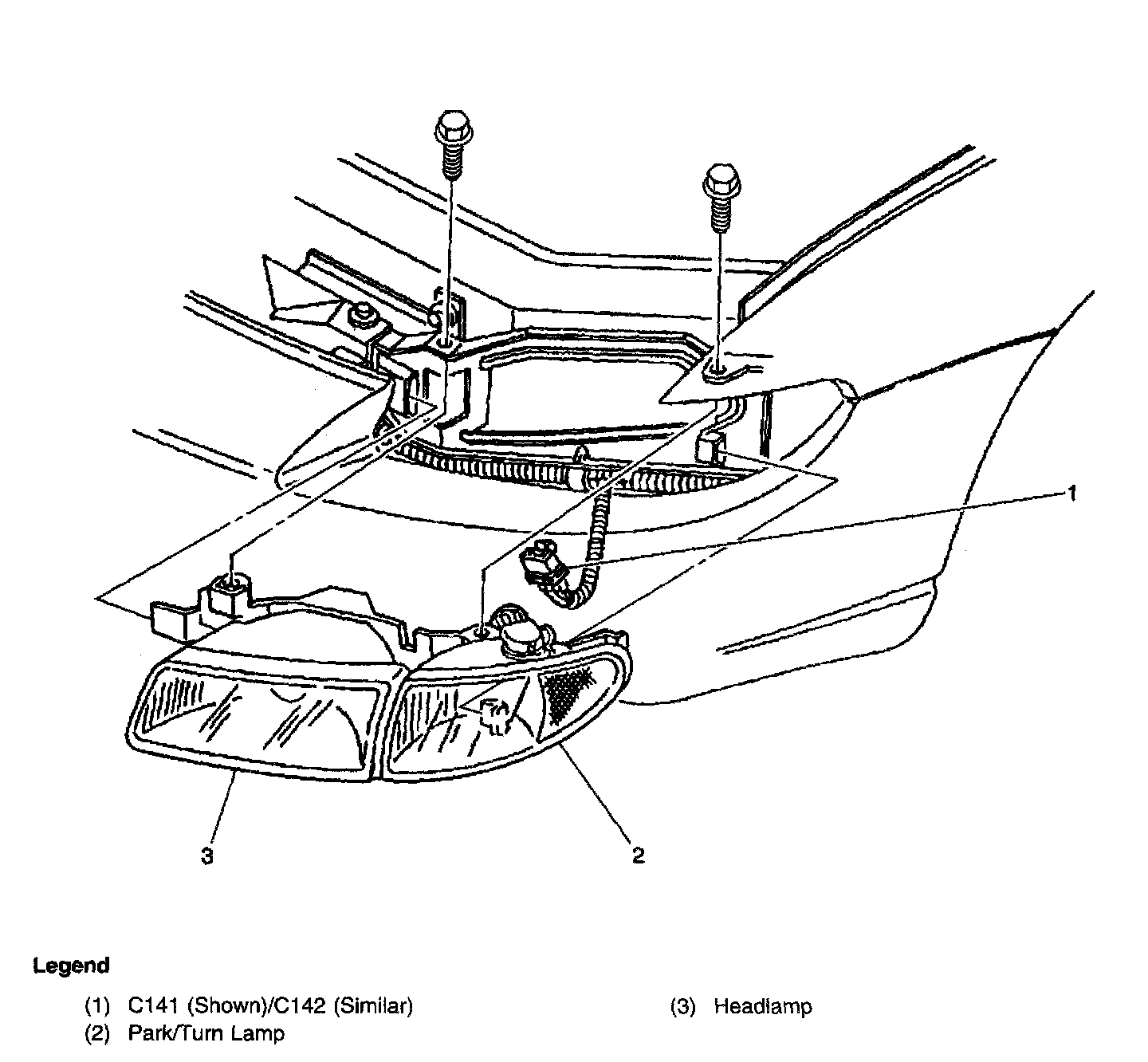 1

3

2

Legend

(1) C141 (Shown)/C142 (Similar)
(2) Park/Turn Lamp

(3) Headlamp