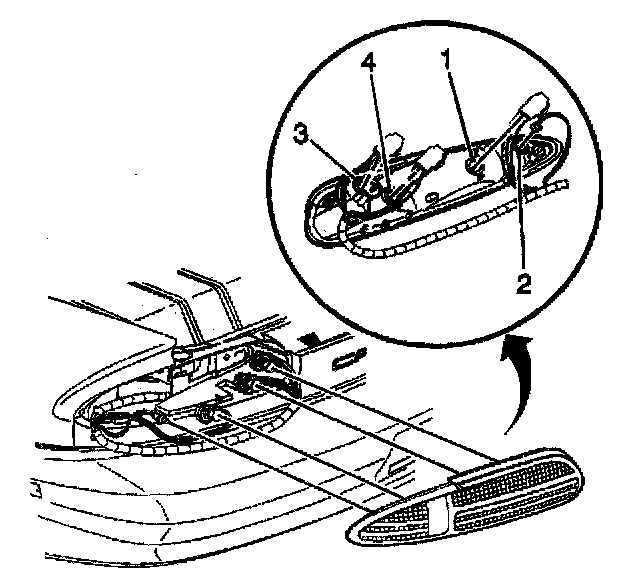 4
1
3
2