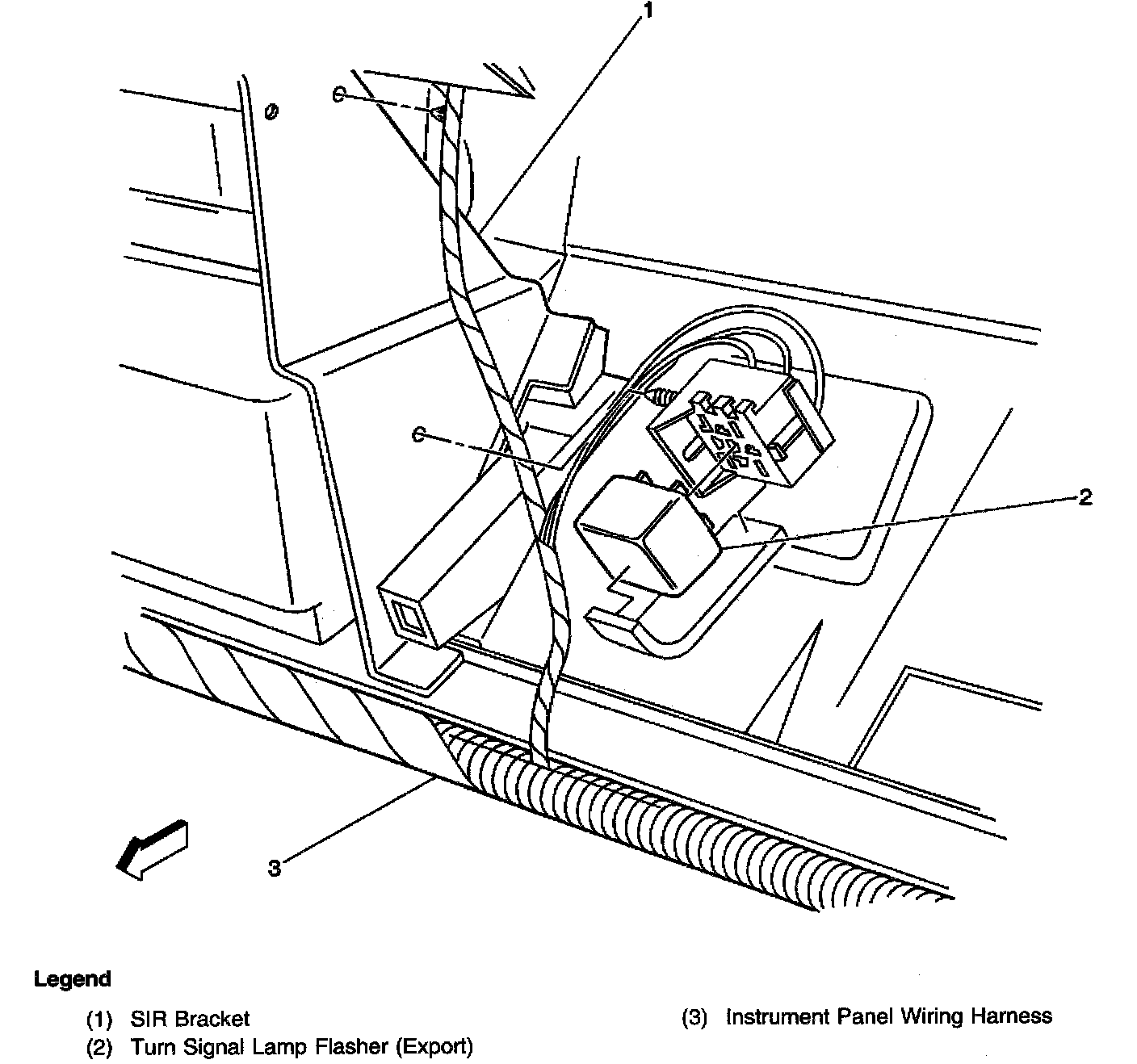 1

2

3

Legend

(1) SIR Bracket
(2) Turn Signal Lamp Flasher (Export)

(3) Instrument Panel Wiring Harness