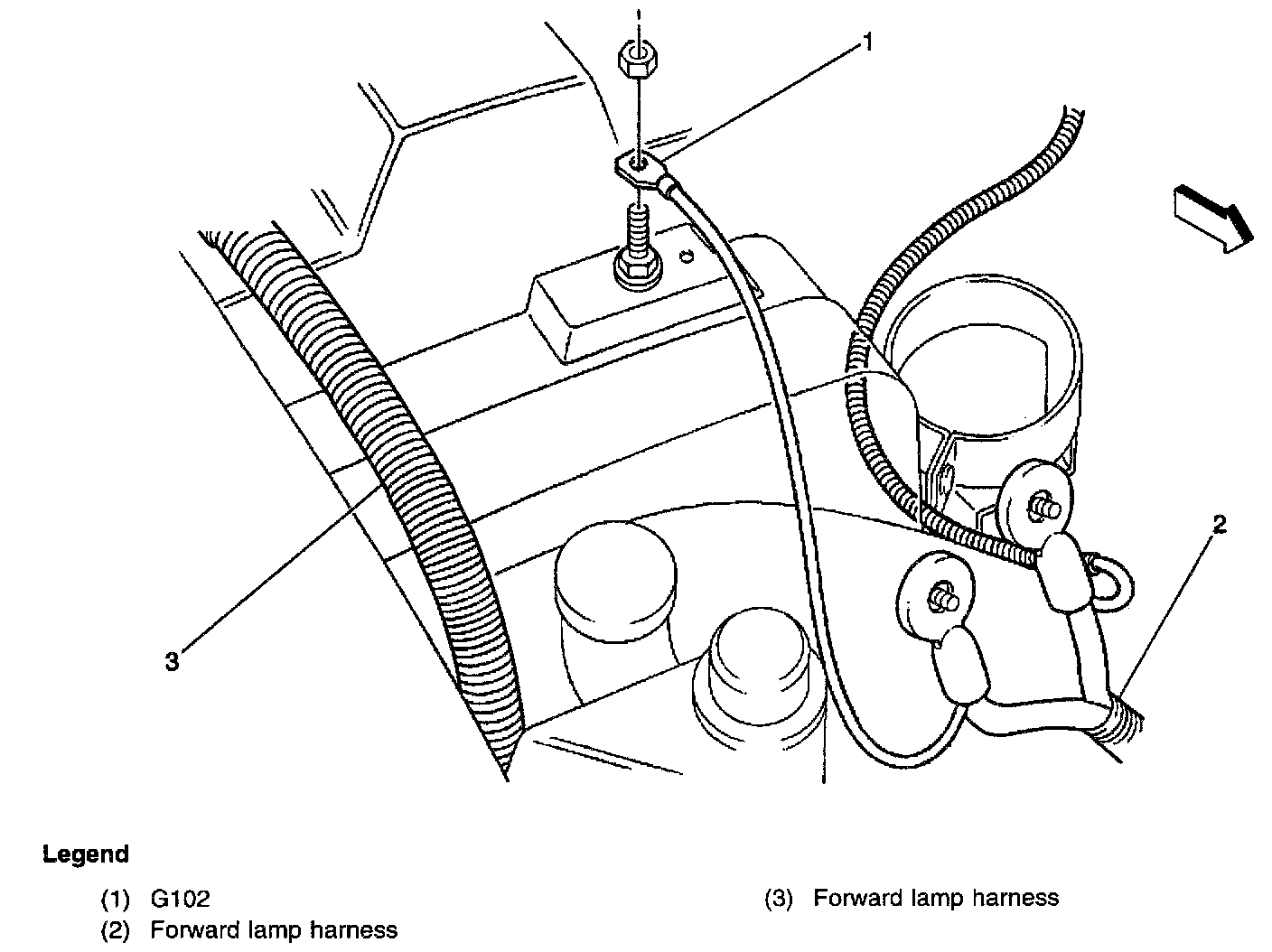 1

2

3

Legend

(1) G102
(2) Forward lamp harness

(3) Forward lamp harness