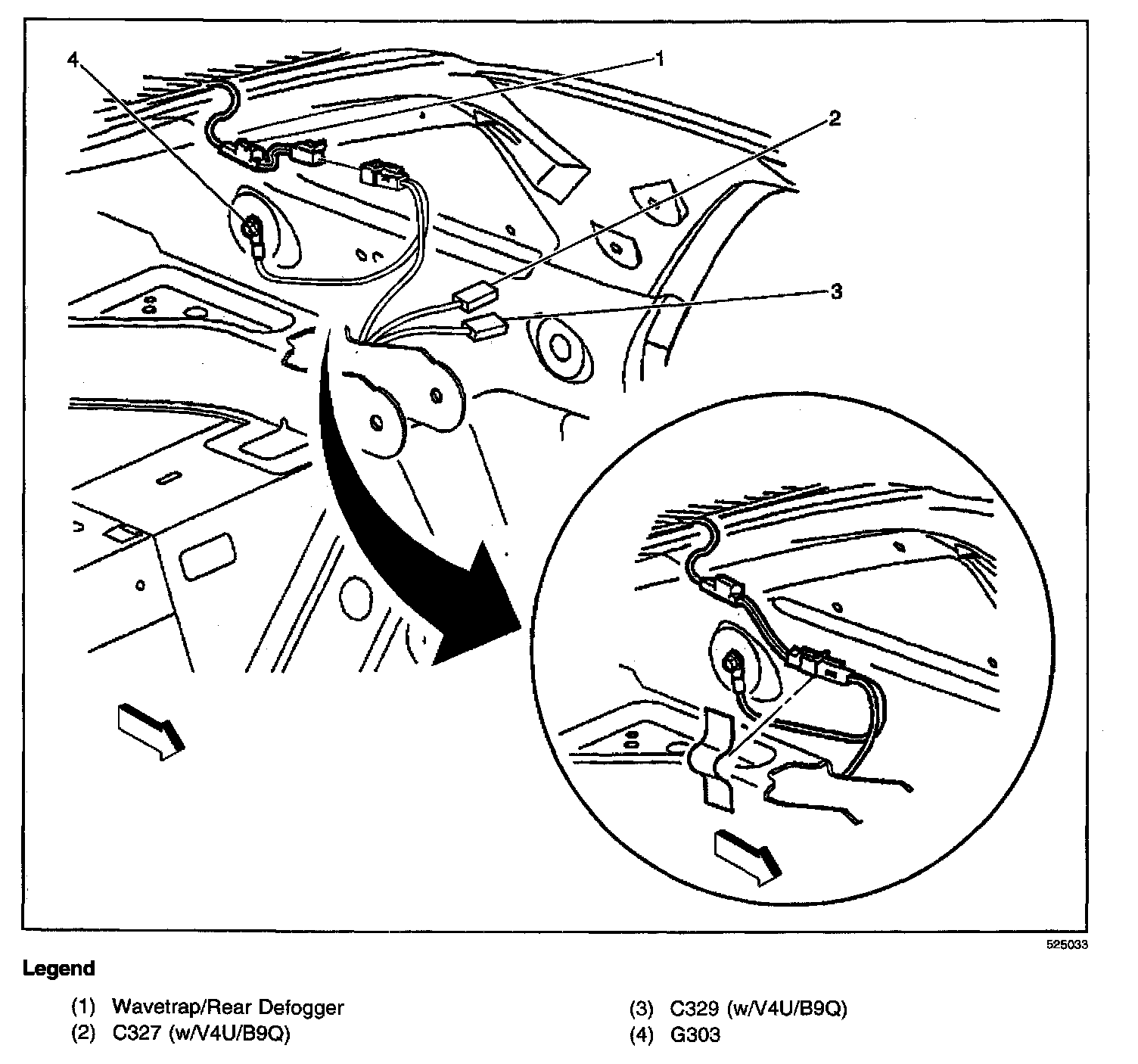 4
1
2
3

525033

Legend

(1) Wavetrap/Rear Defogger
(2) C327 (w/V4U/B9Q)

(3) C329 (w/V4U/B9Q)
(4) G303