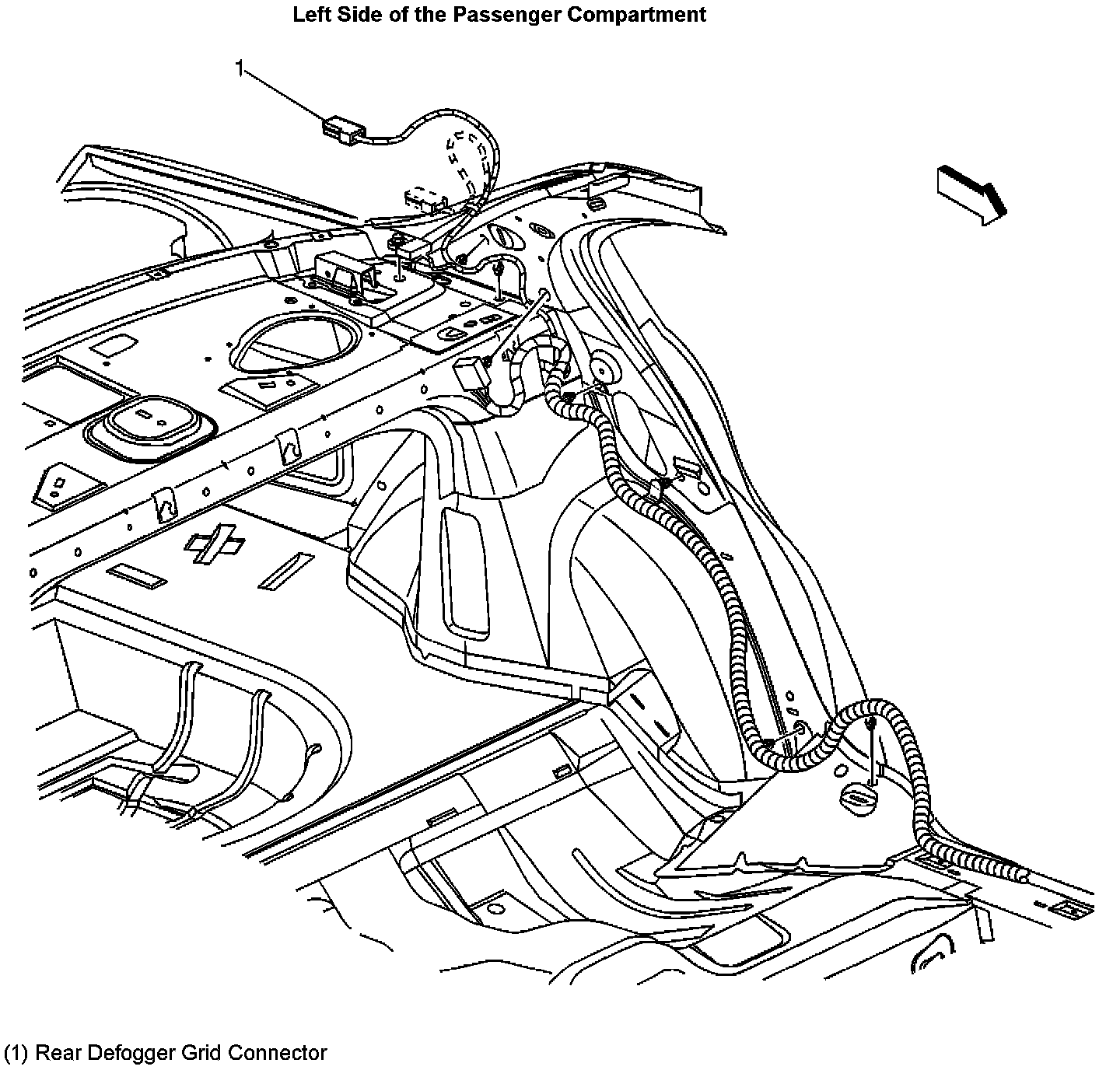 Left Side of the Passenger Compartment

1

(1) Rear Defogger Grid Connector