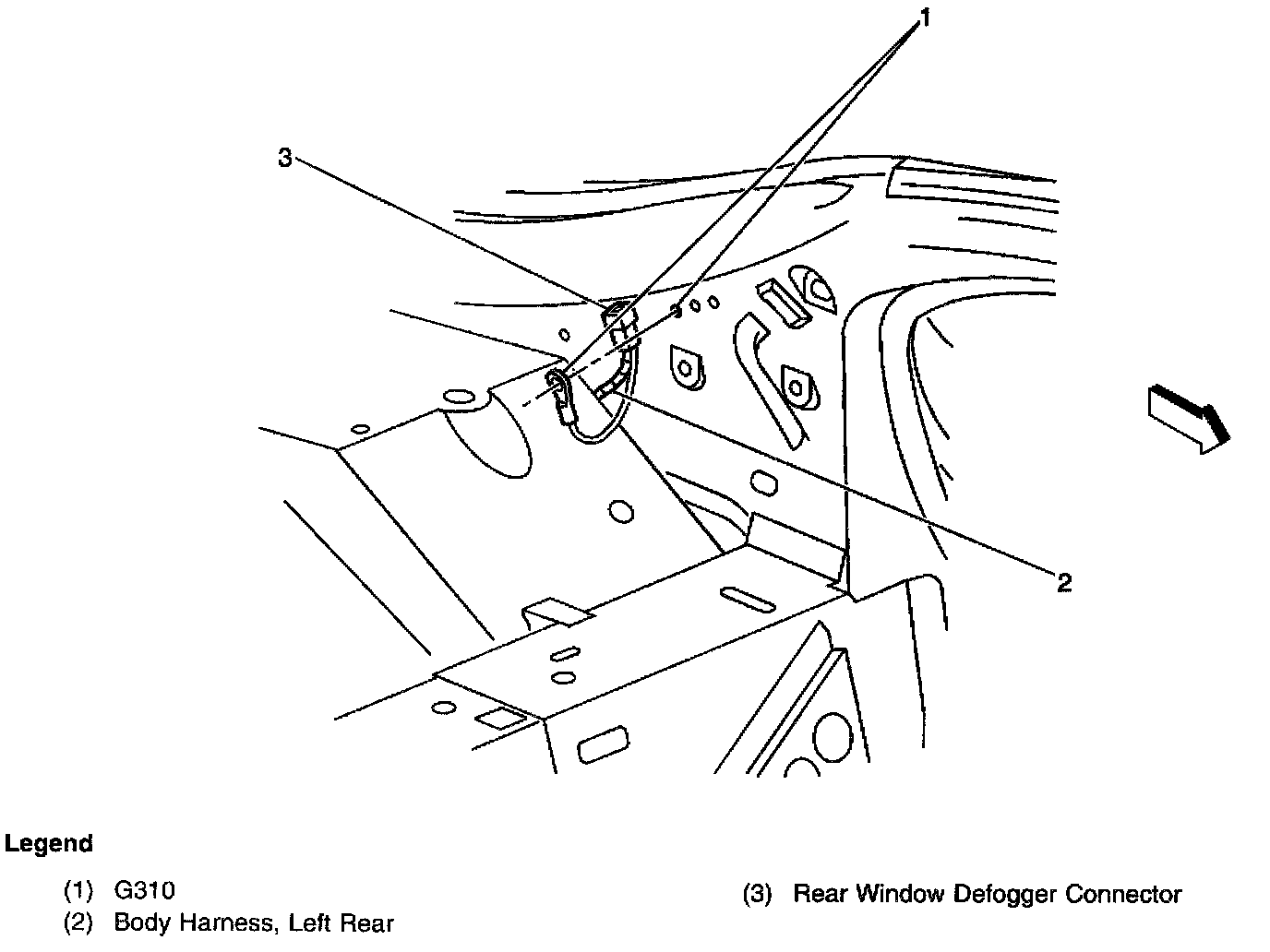 1

3

2

Legend

(1) G310
(2) Body Harness, Left Rear

(3) Rear Window Defogger Connector