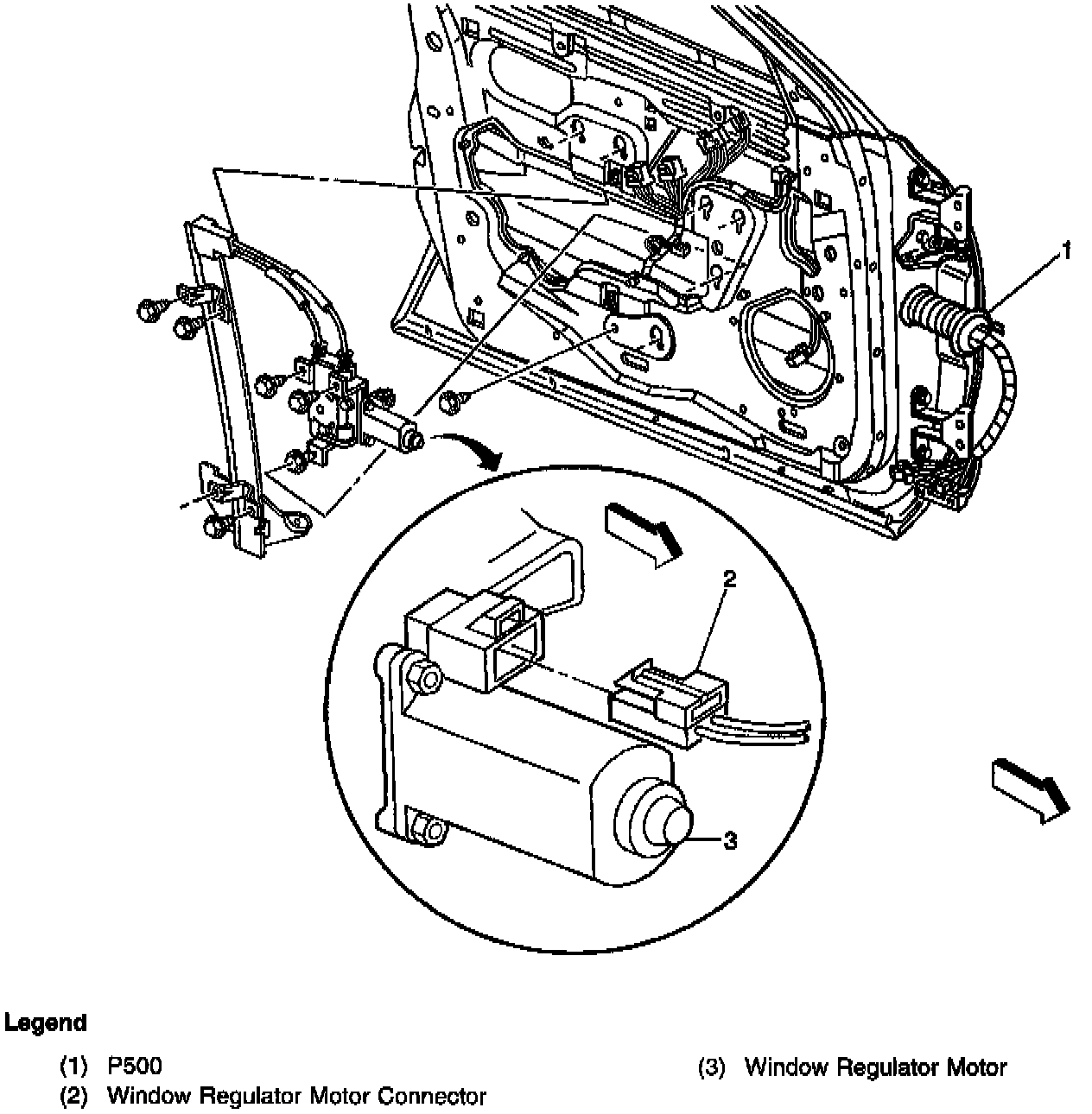 1

2

3

Legend

(1) P500

(2) Window Regulator Motor Connector

(3) Window Regulator Motor