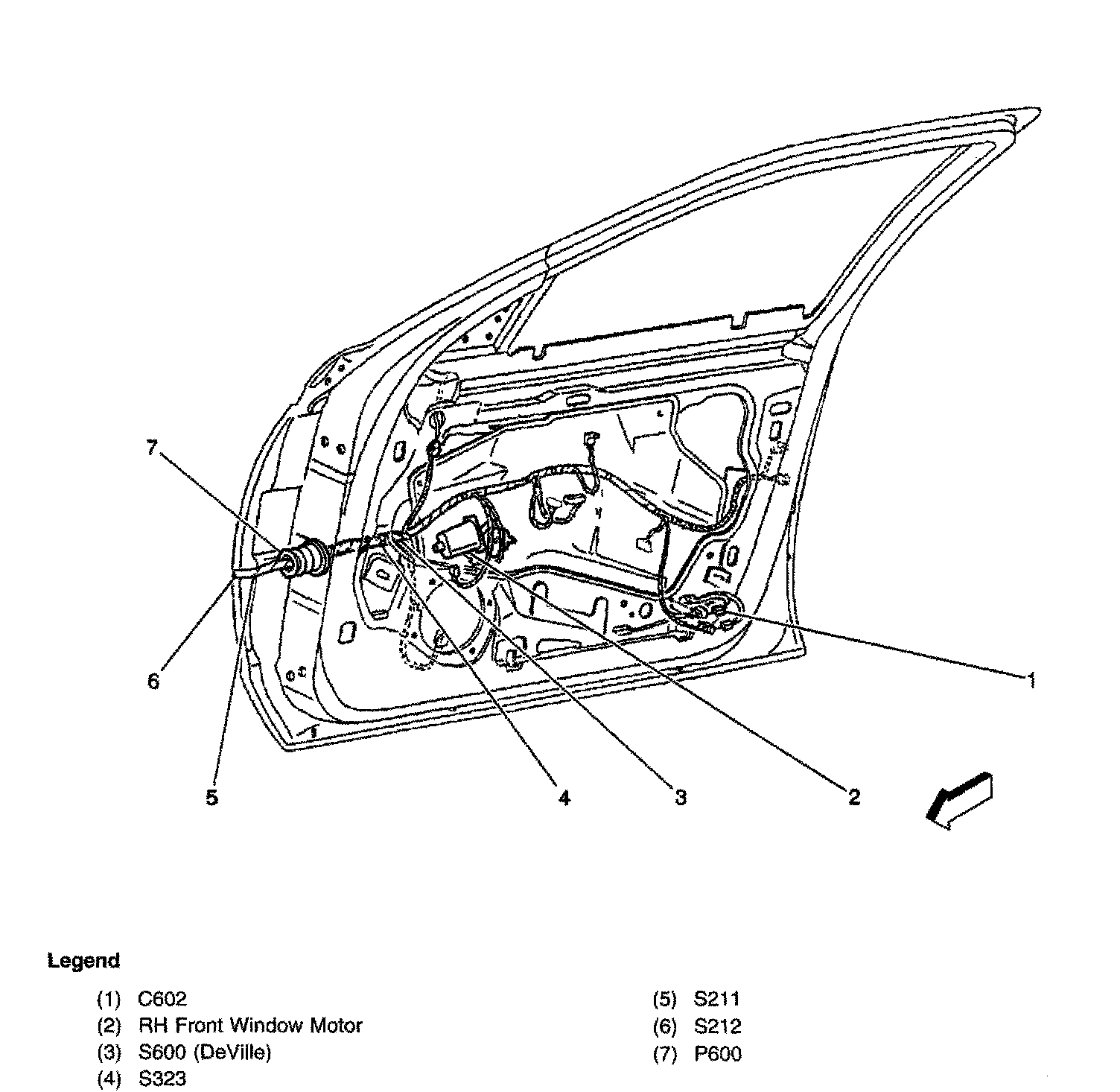 7

6

5

4

3

2

1

Legend

(1) C602
(2) RH Front Window Motor
(3) S600 (DeVille)
(4) S323

(5) S211
(6) S212
(7) P600