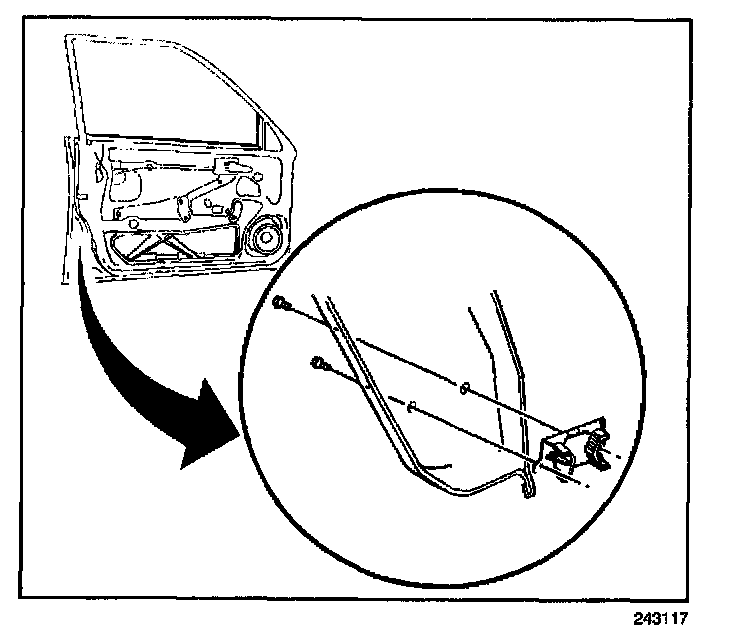 243117