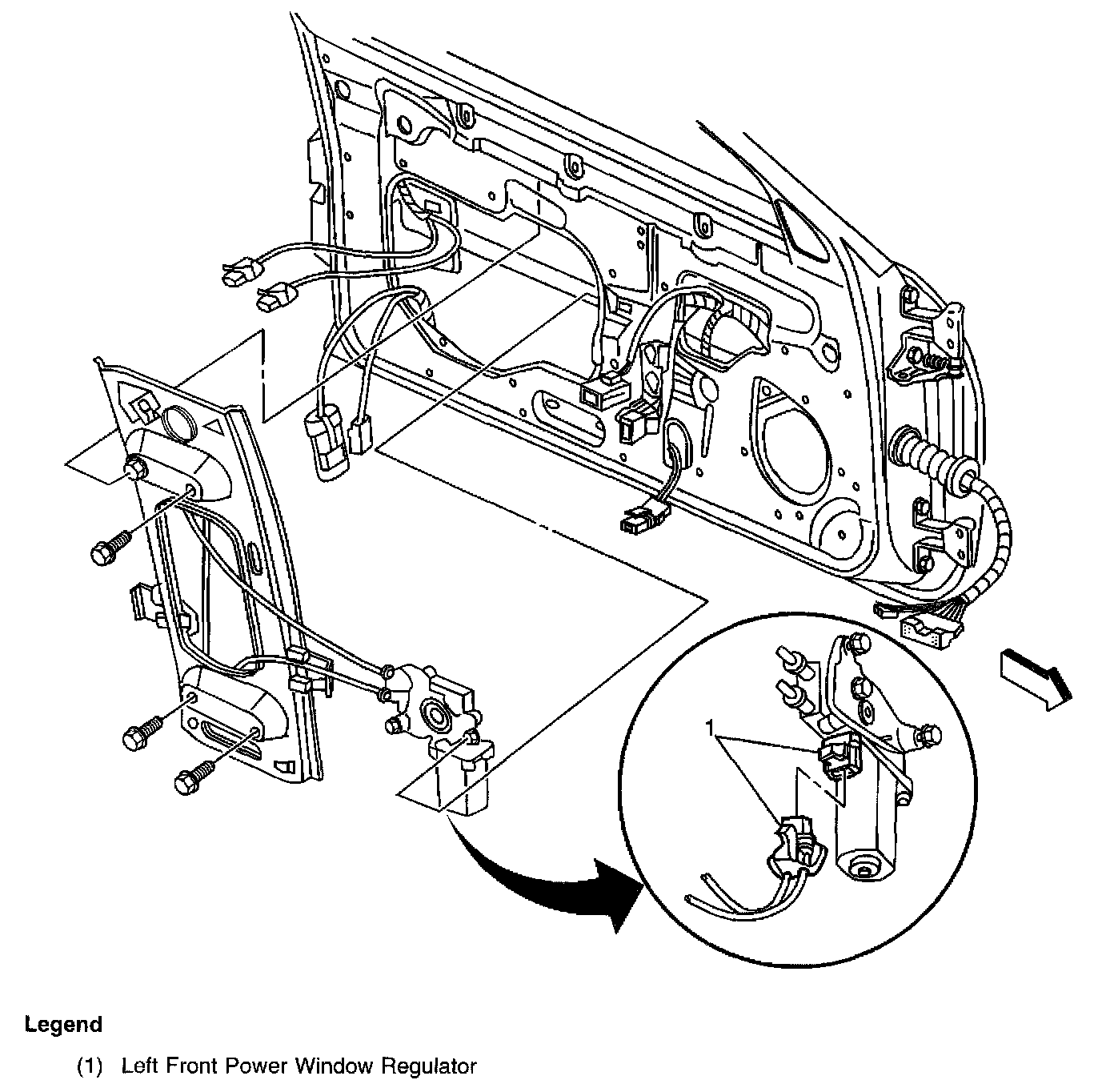 1

Legend

(1) Left Front Power Window Regulator