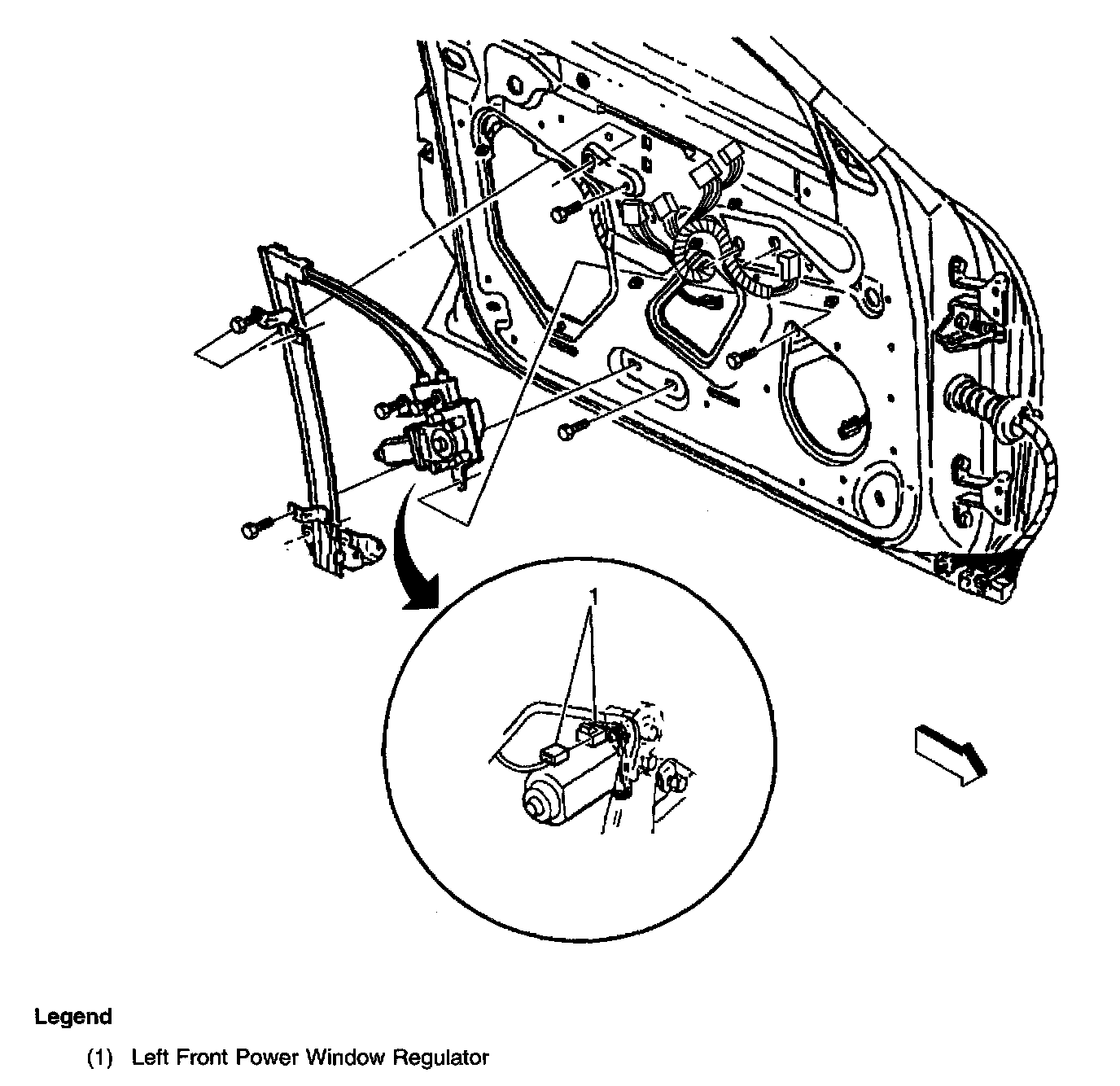 1

Legend

(1) Left Front Power Window Regulator