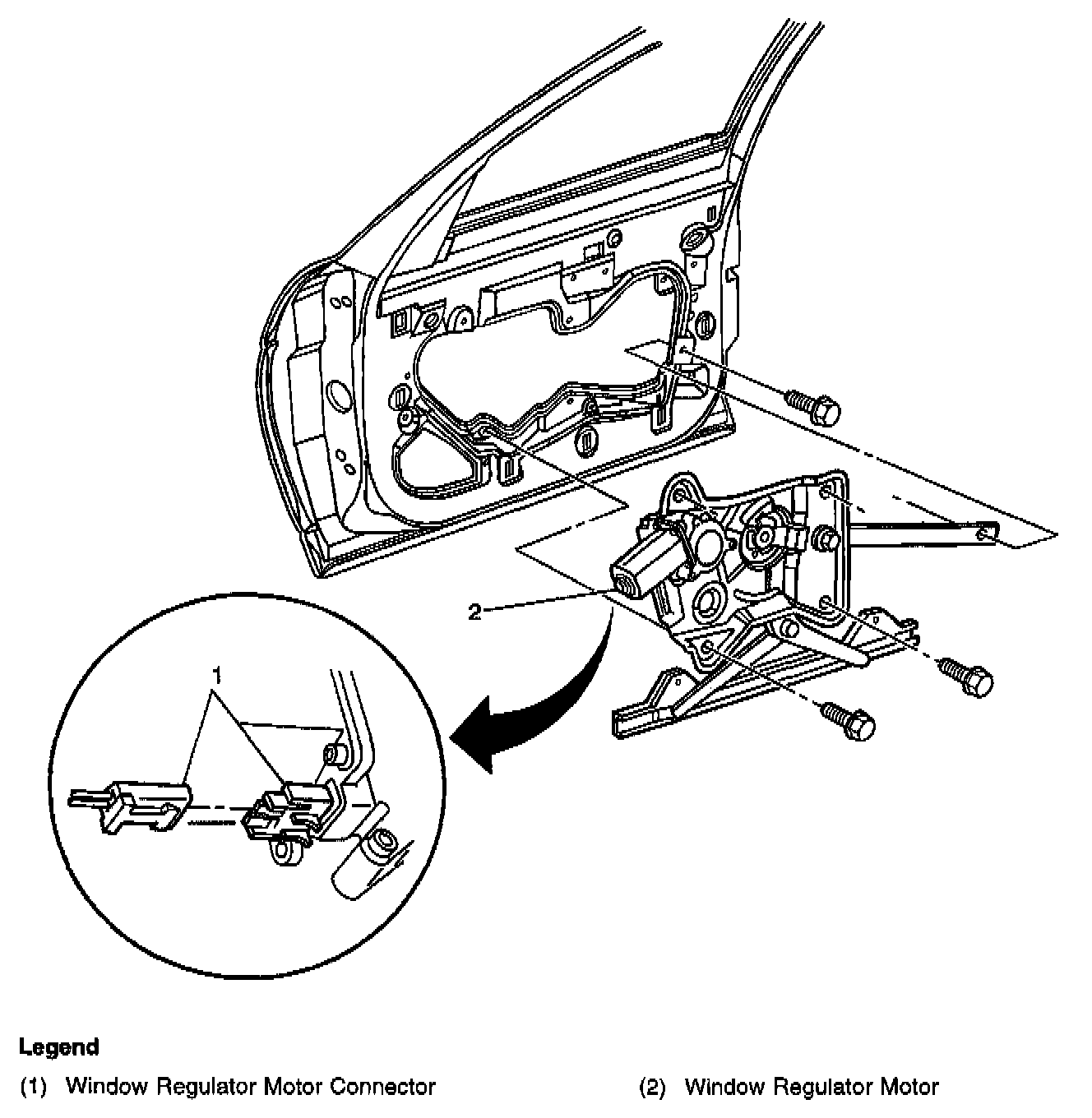 2

1

Legend

(1) Window Regulator Motor Connector

(2) Window Regulator Motor