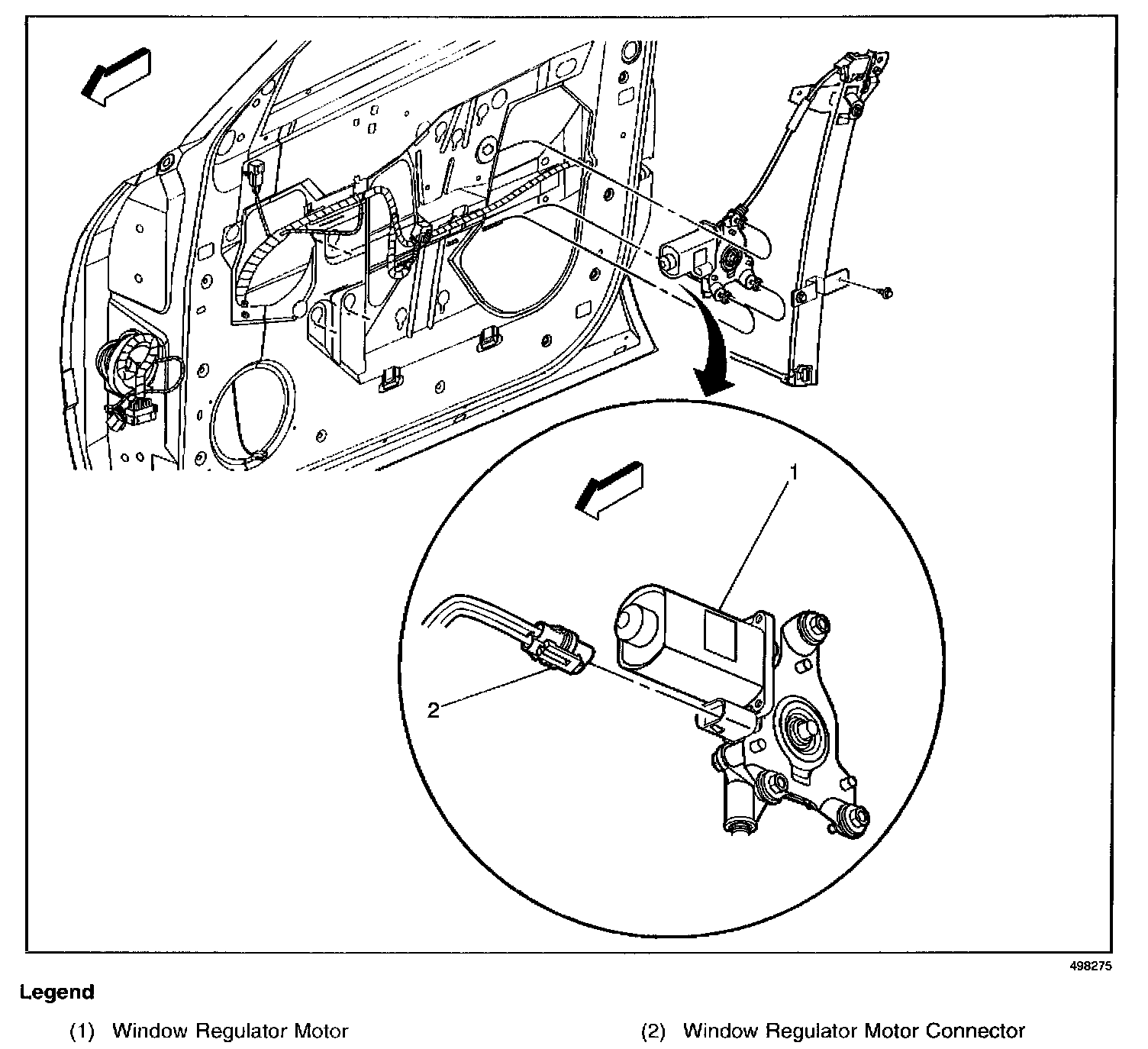 1

2

498275

Legend

(1) Window Regulator Motor

(2) Window Regulator Motor Connector