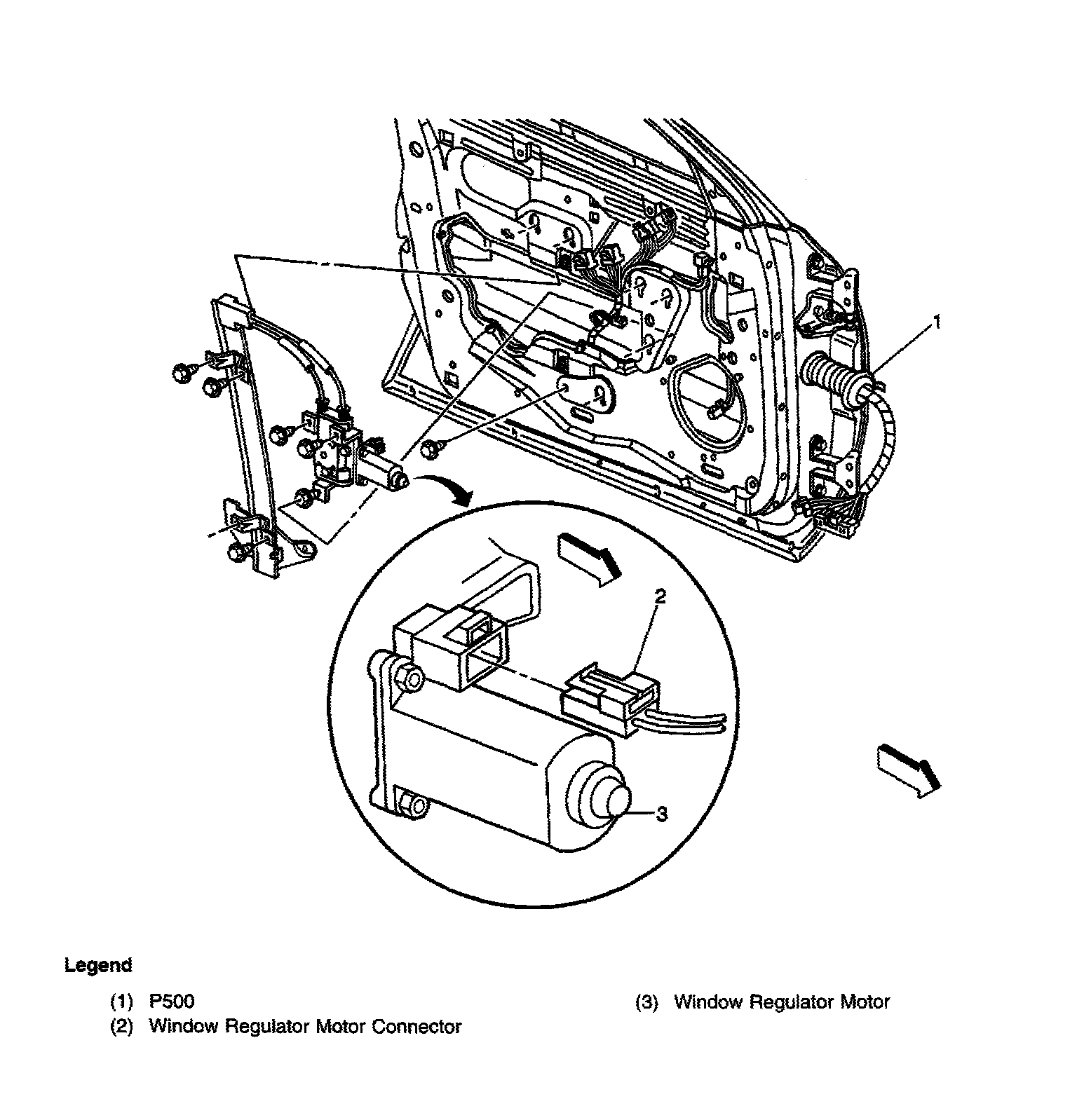 1

2

3

Legend

(1) P500
(2) Window Regulator Motor Connector
(3) Window Regulator Motor