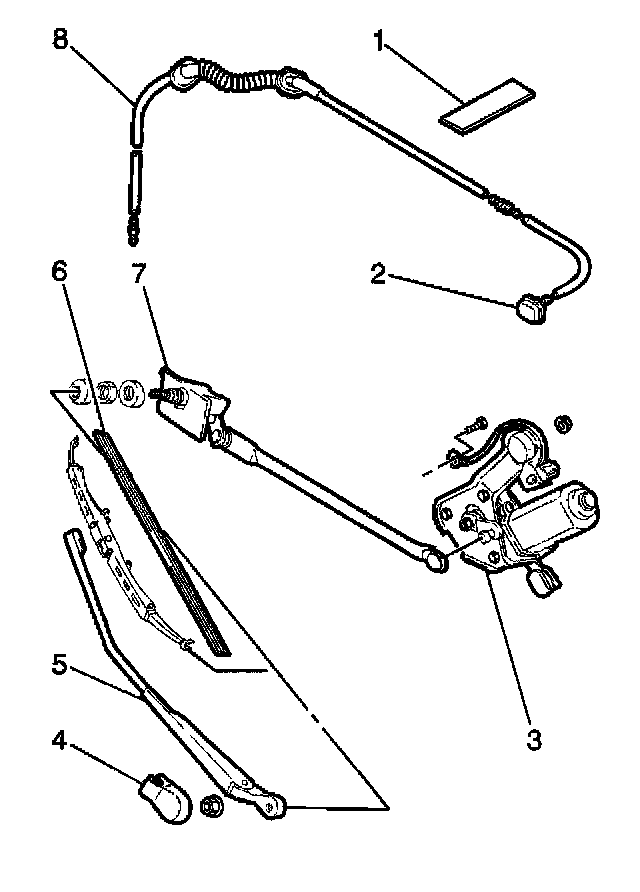 8
1
2
6
7
3
5
4