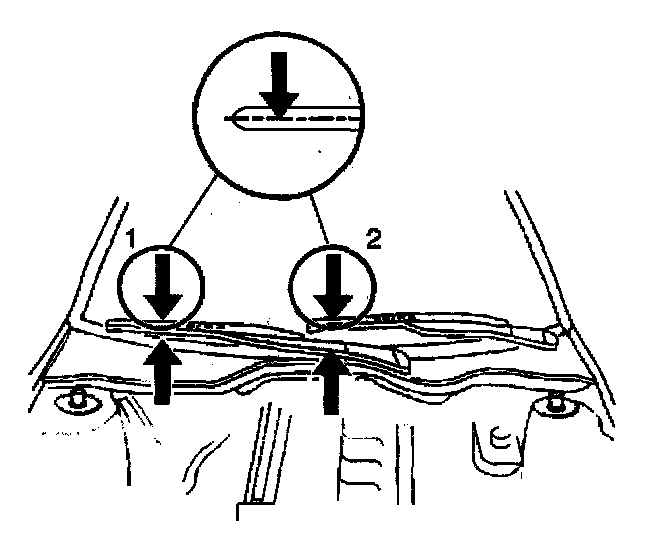 1
2