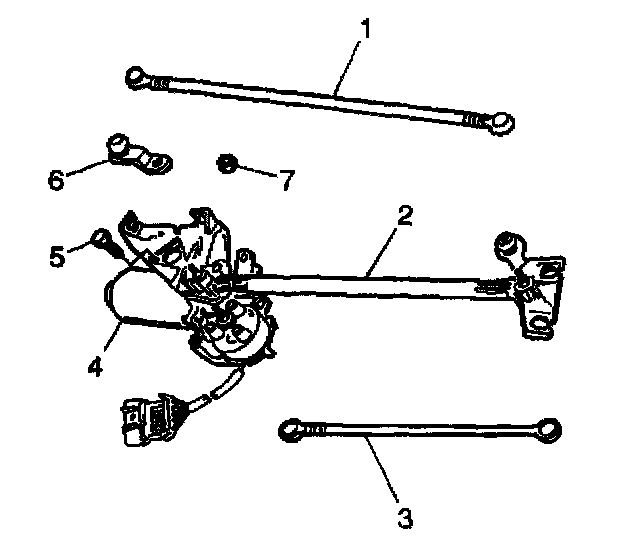 1
6
7
2
5
4
3