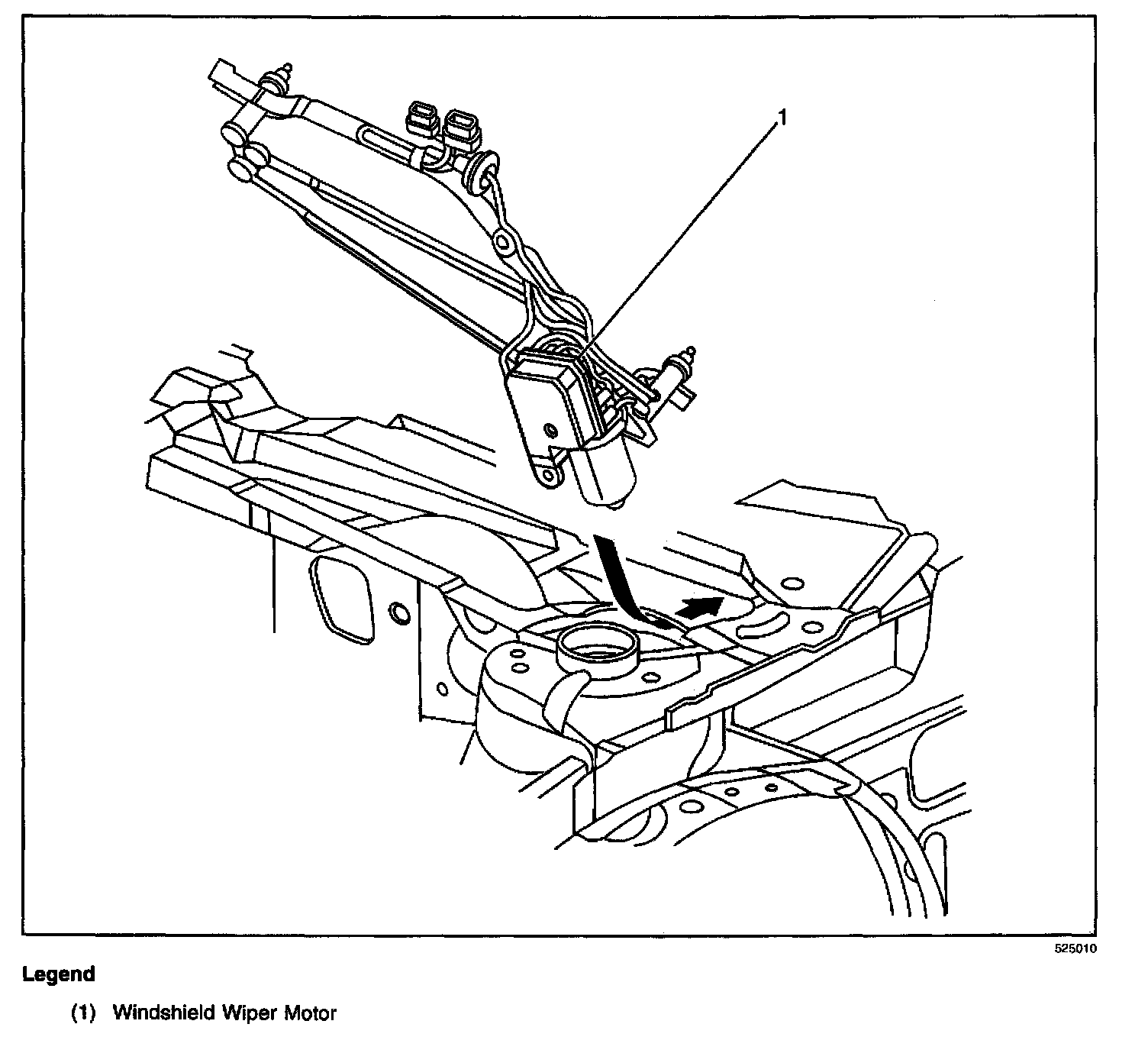 1

525010

Legend

(1) Windshield Wiper Motor