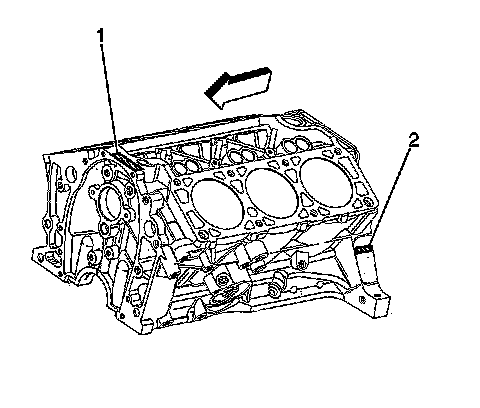 1

2