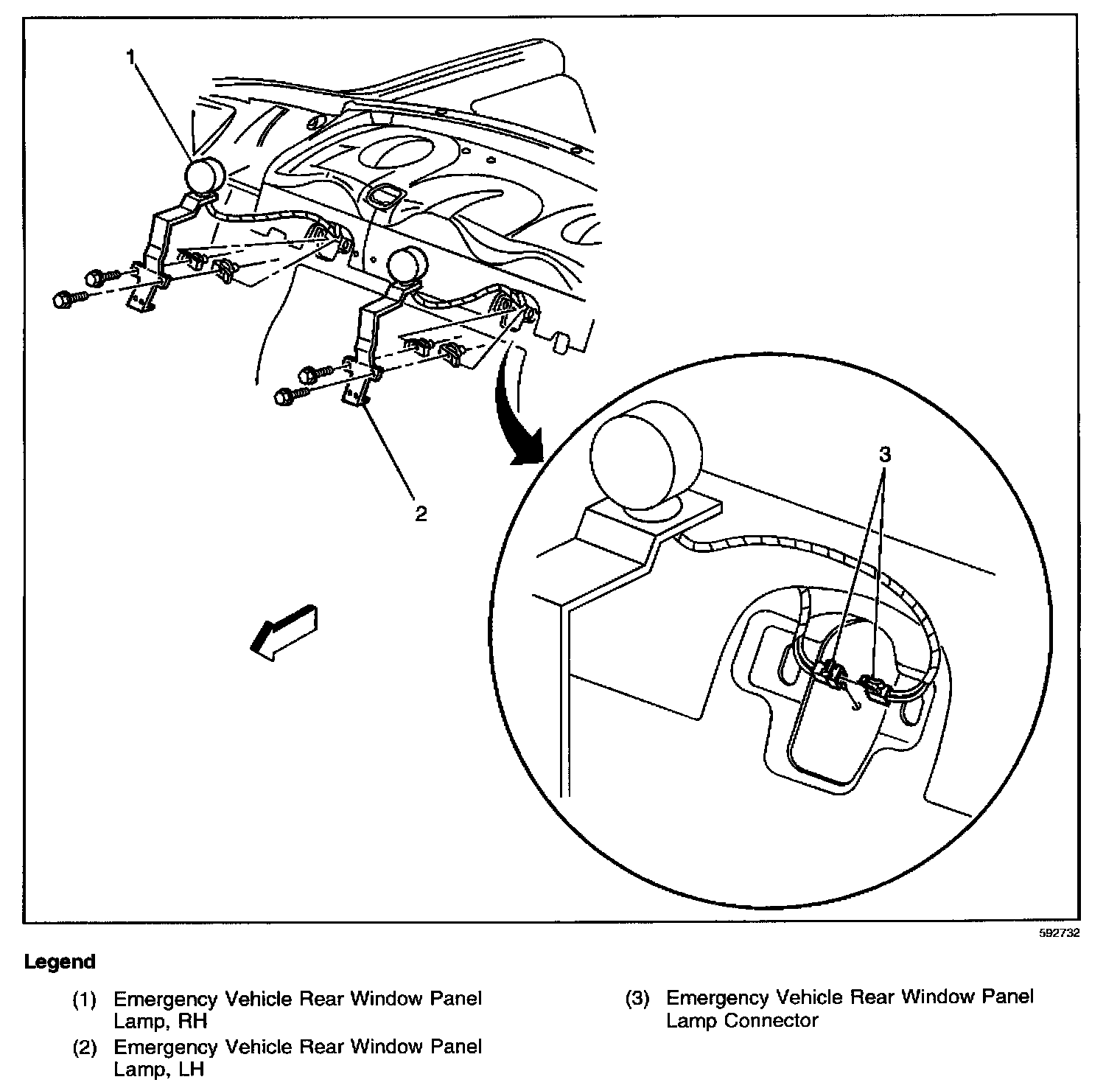 1

2

3

592732

Legend

(1) Emergency Vehicle Rear Window Panel Lamp, RH

(2) Emergency Vehicle Rear Window Panel Lamp, LH

(3) Emergency Vehicle Rear Window Panel Lamp Connector