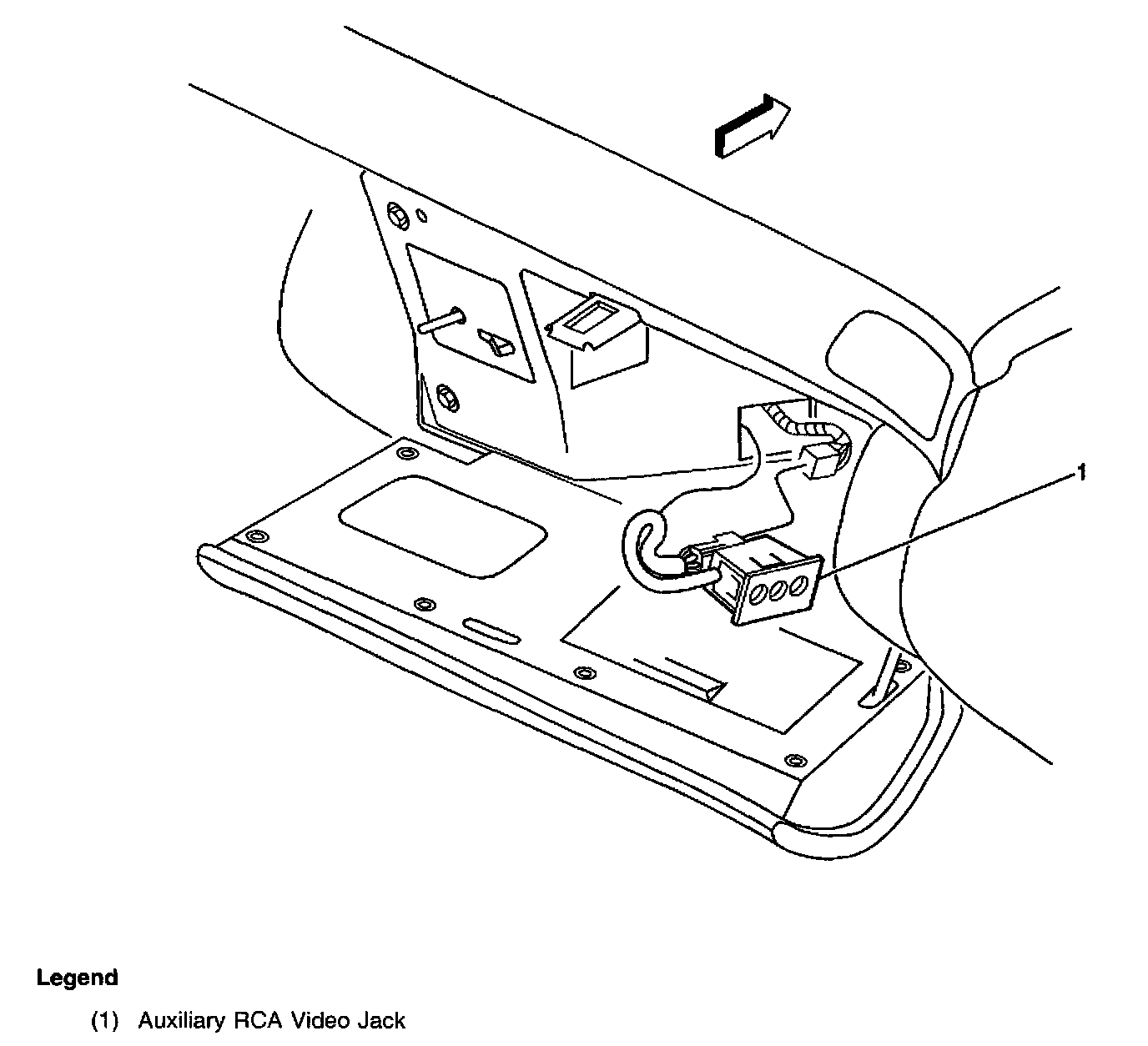 1

Legend

(1) Auxiliary RCA Video Jack