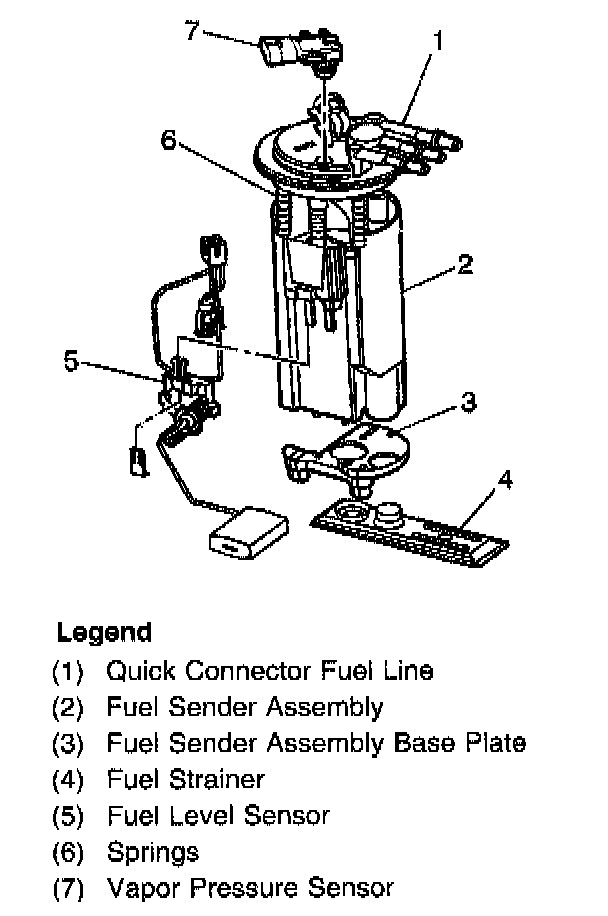 7
1
6
2
5
3
4

Legend
(1) Quick Connector Fuel Line
(2) Fuel Sender Assembly
(3) Fuel Sender Assembly Base Plate
(4) Fuel Strainer
(5) Fuel Level Sensor
(6) Springs
(7) Vapor Pressure Sensor