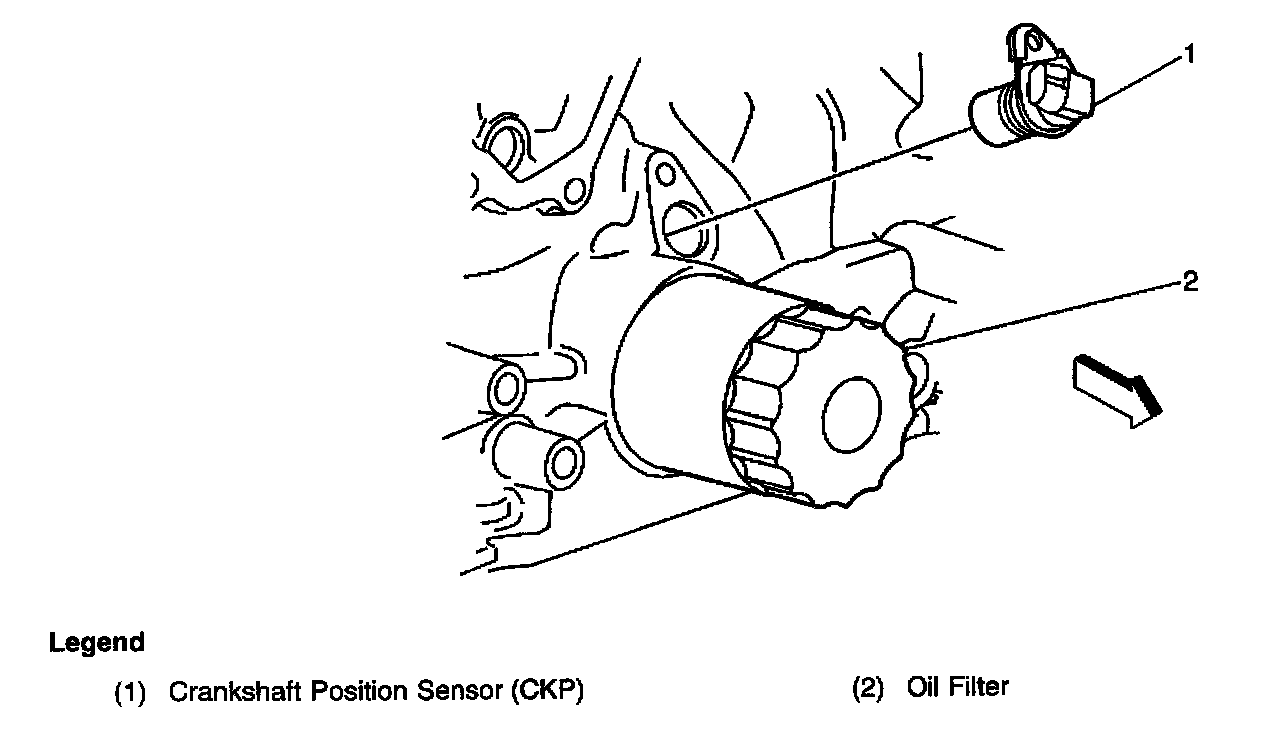 1

2

Legend

(1) Crankshaft Position Sensor (CKP)

(2) Oil Filter