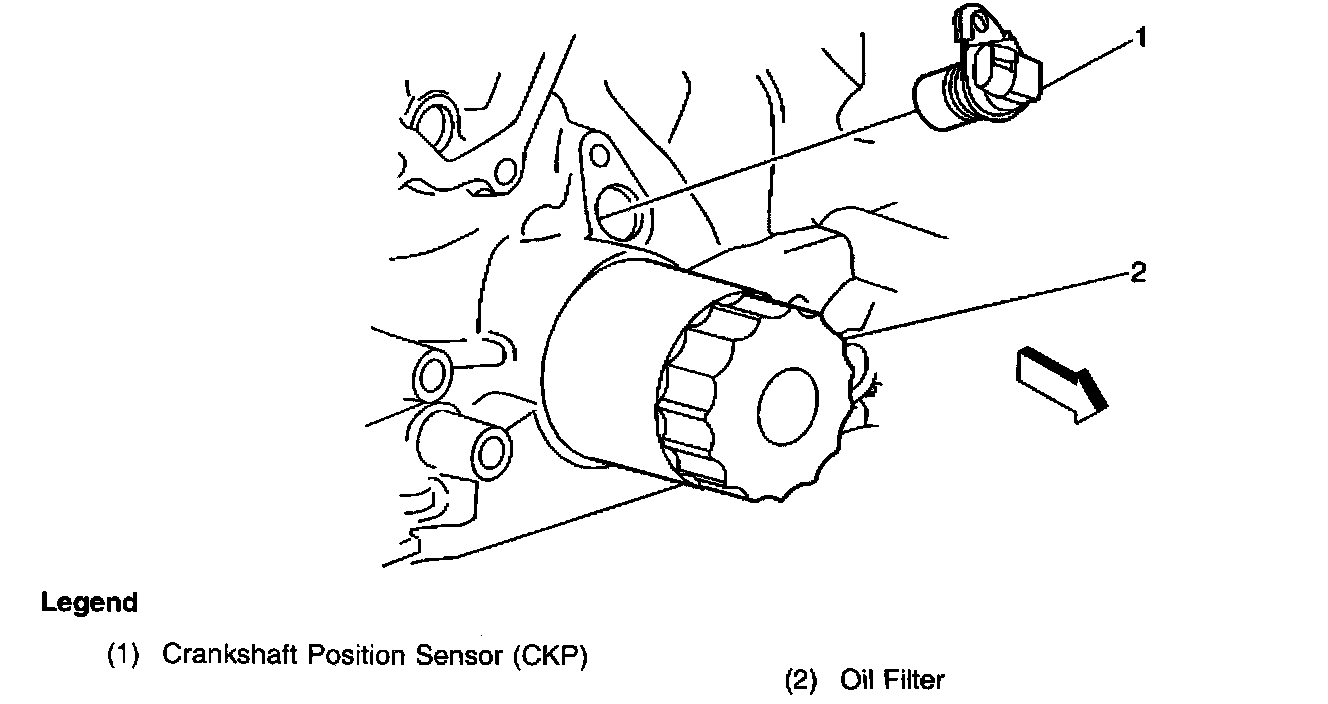 1

2

Legend

(1) Crankshaft Position Sensor (CKP)

(2) Oil Filter