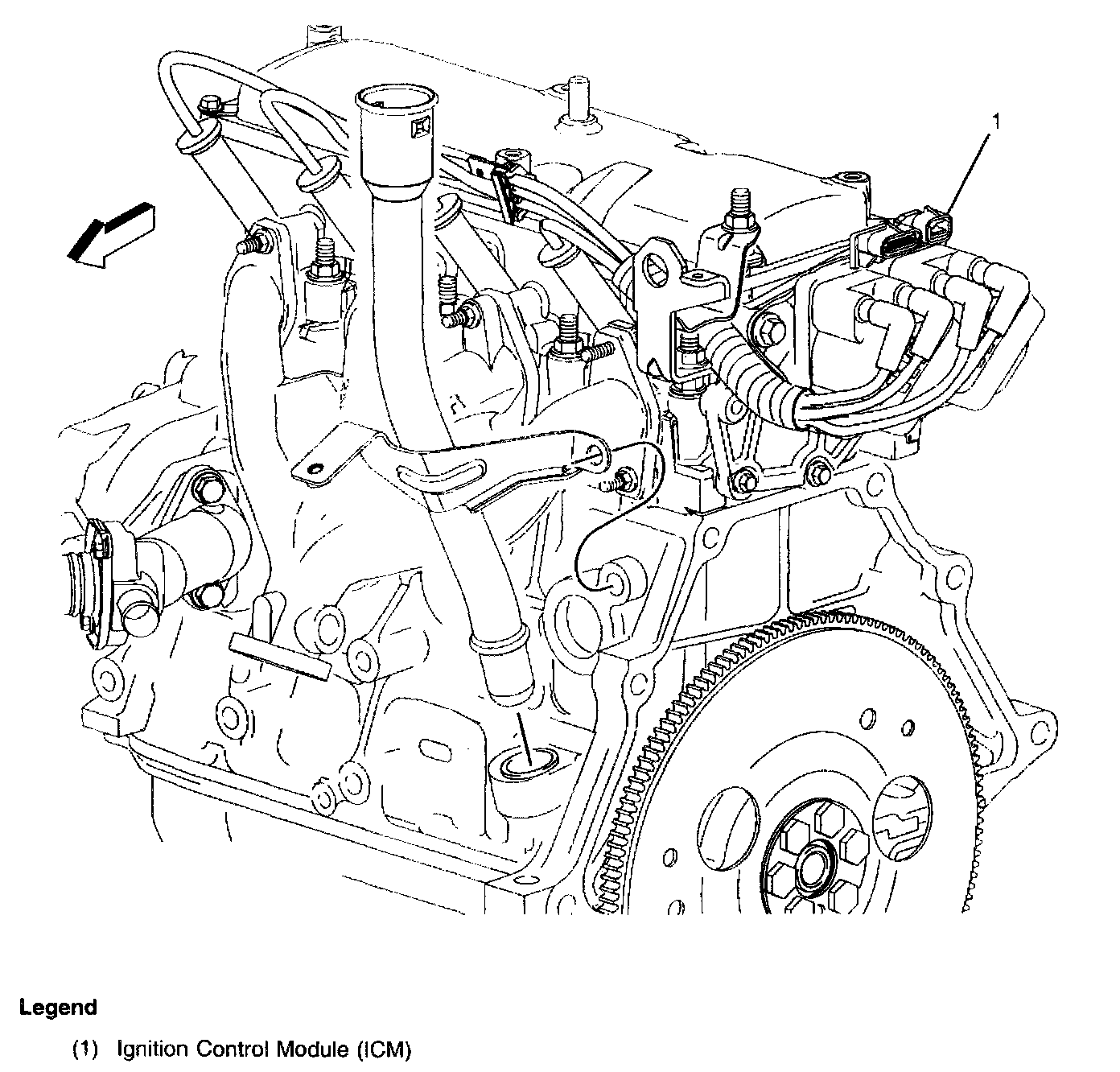 1

Legend

(1) Ignition Control Module (ICM)