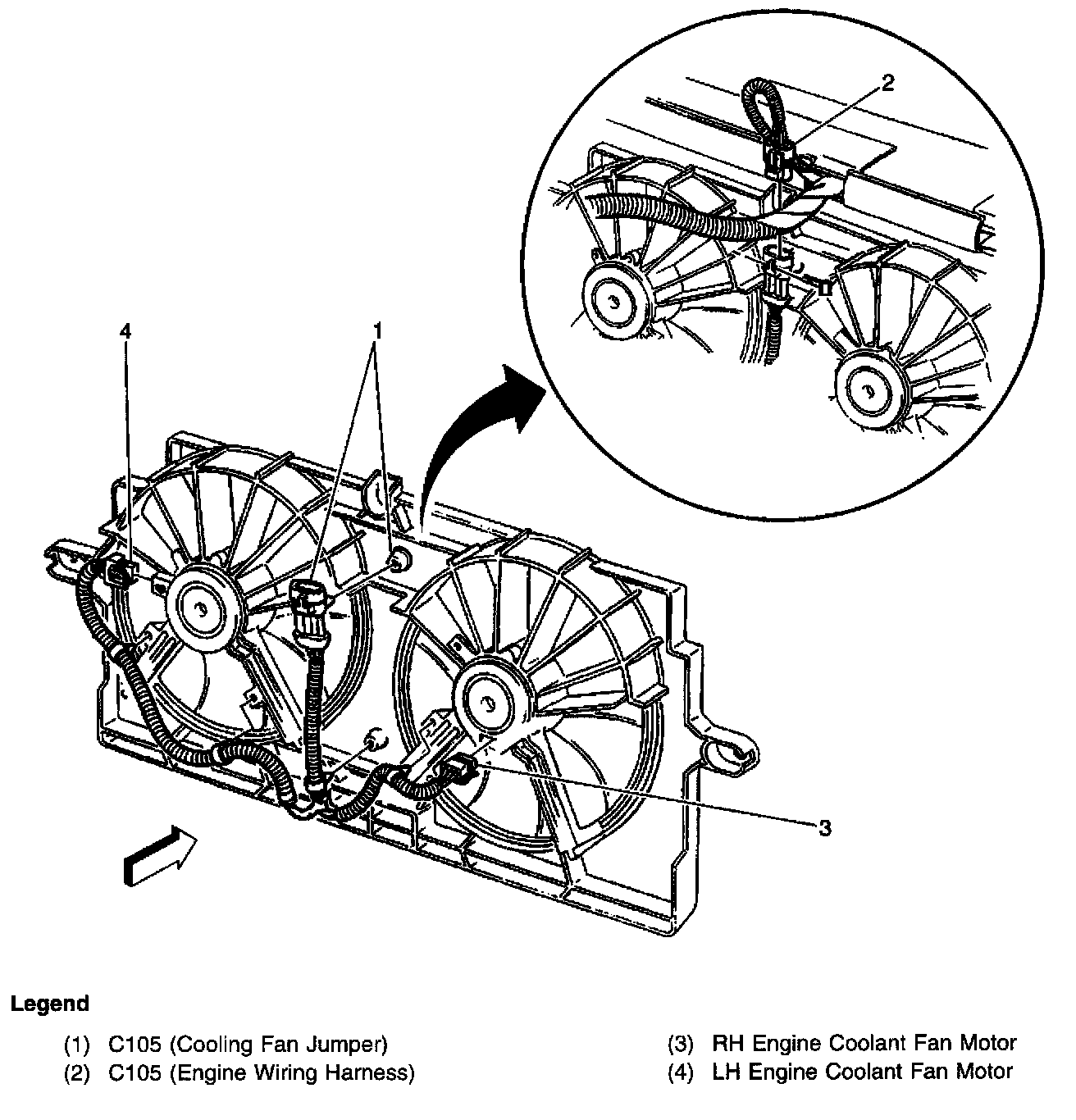 2

4

1

3

Legend

(1) C105 (Cooling Fan Jumper)
(2) C105 (Engine Wiring Harness)
(3) RH Engine Coolant Fan Motor
(4) LH Engine Coolant Fan Motor