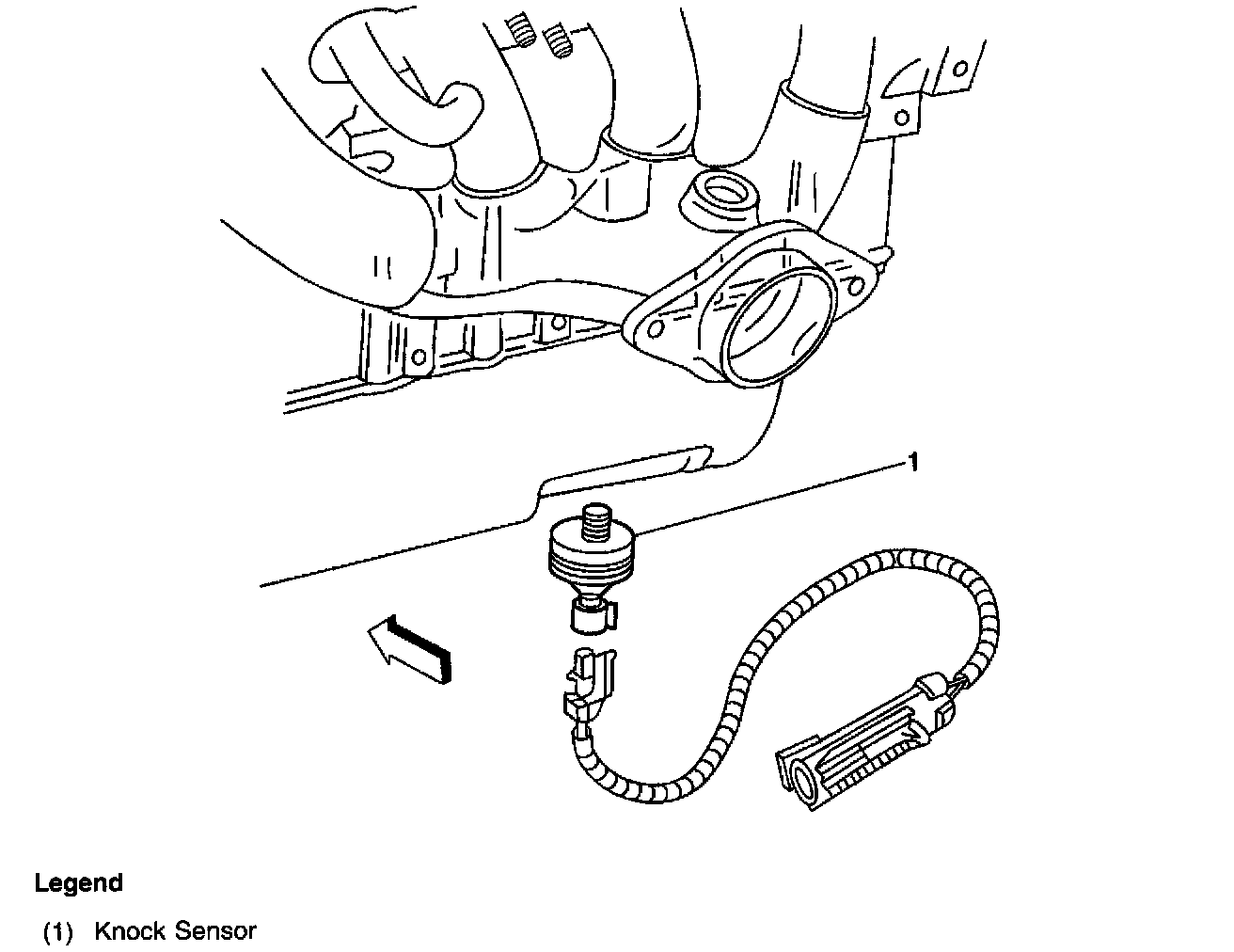 1

Legend

(1) Knock Sensor