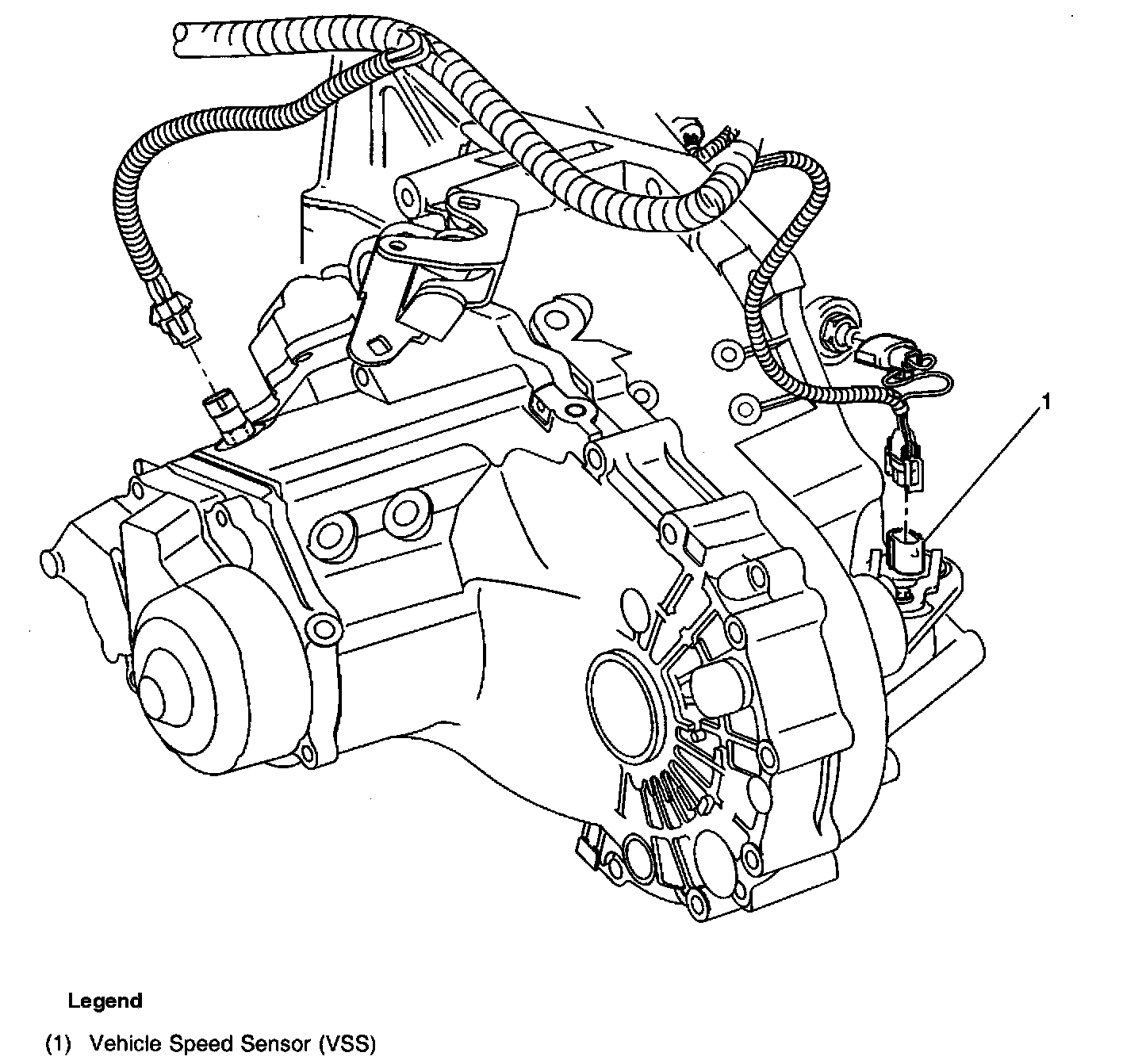 1

Legend

(1) Vehicle Speed Sensor (VSS)