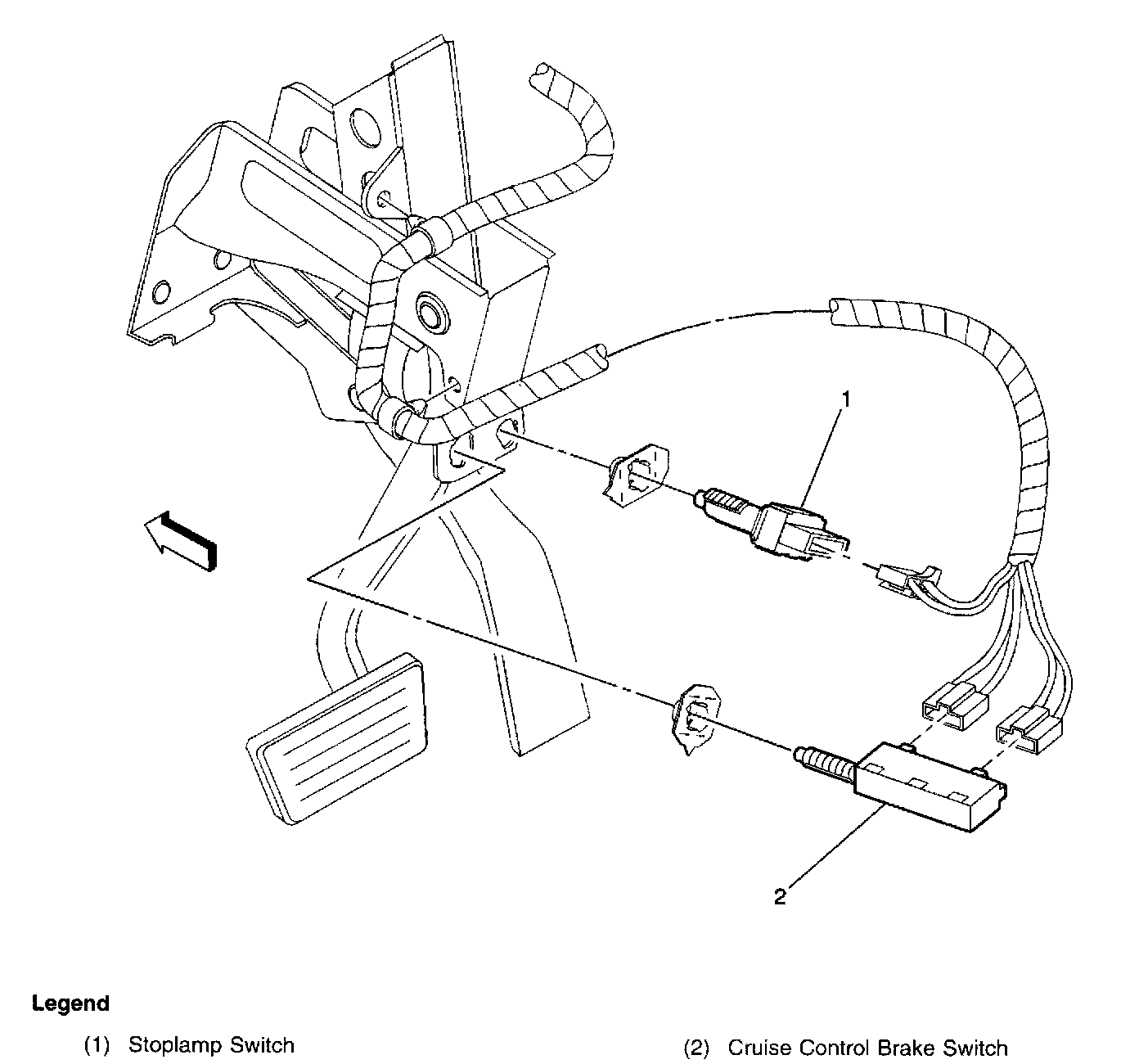 1

2

Legend

(1) Stoplamp Switch

(2) Cruise Control Brake Switch