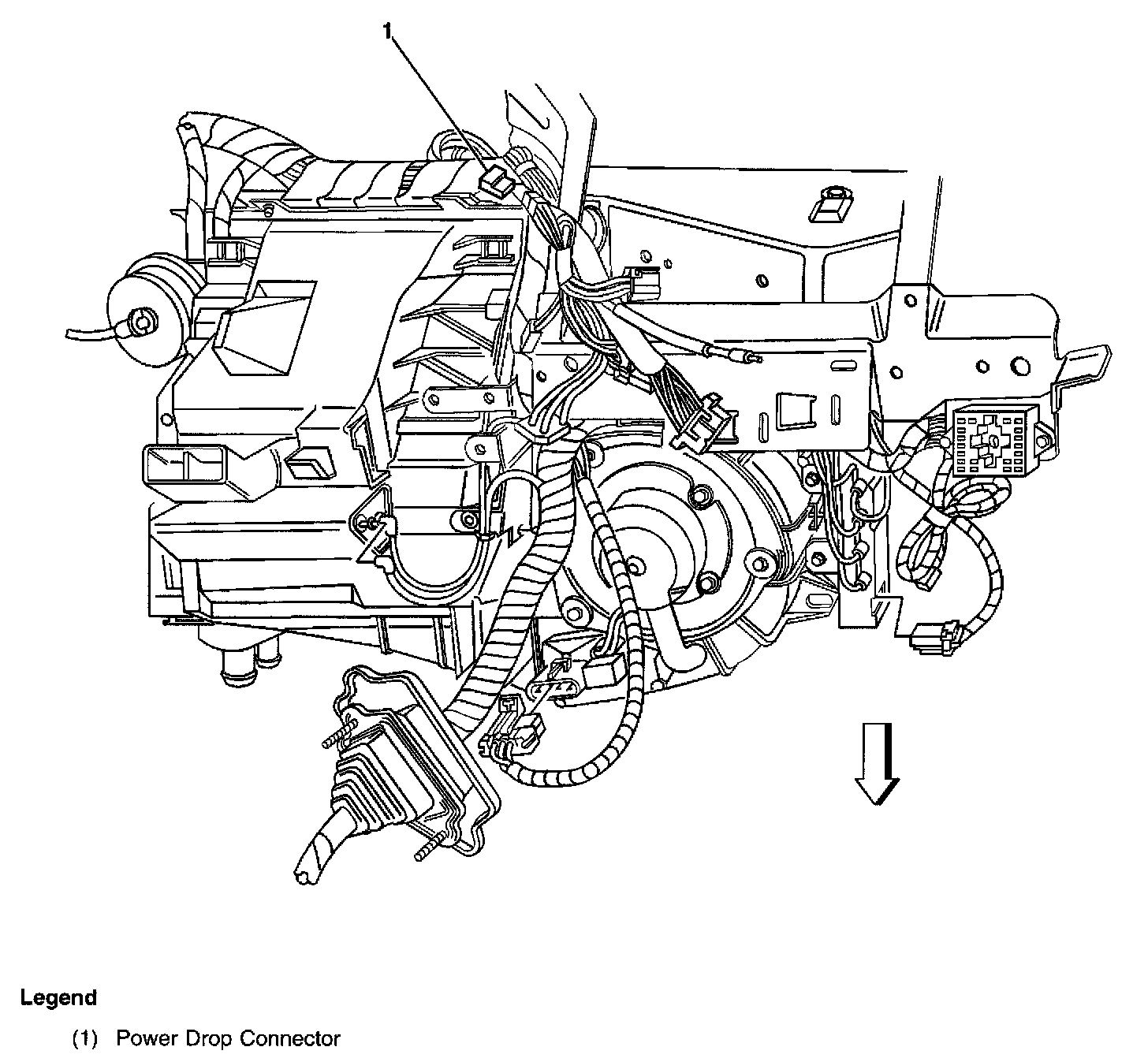 1

Legend

(1) Power Drop Connector