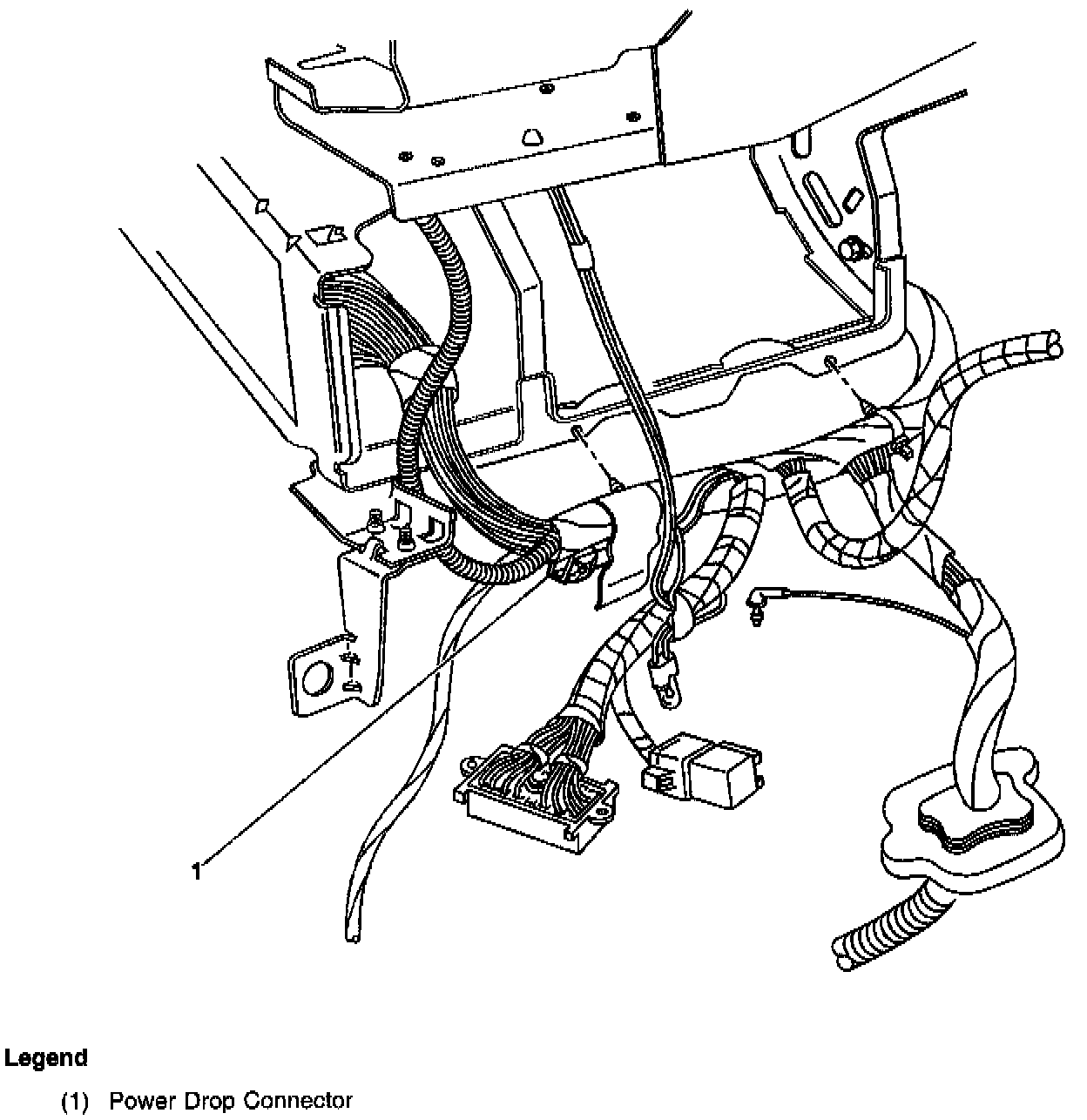 1

Legend

(1) Power Drop Connector