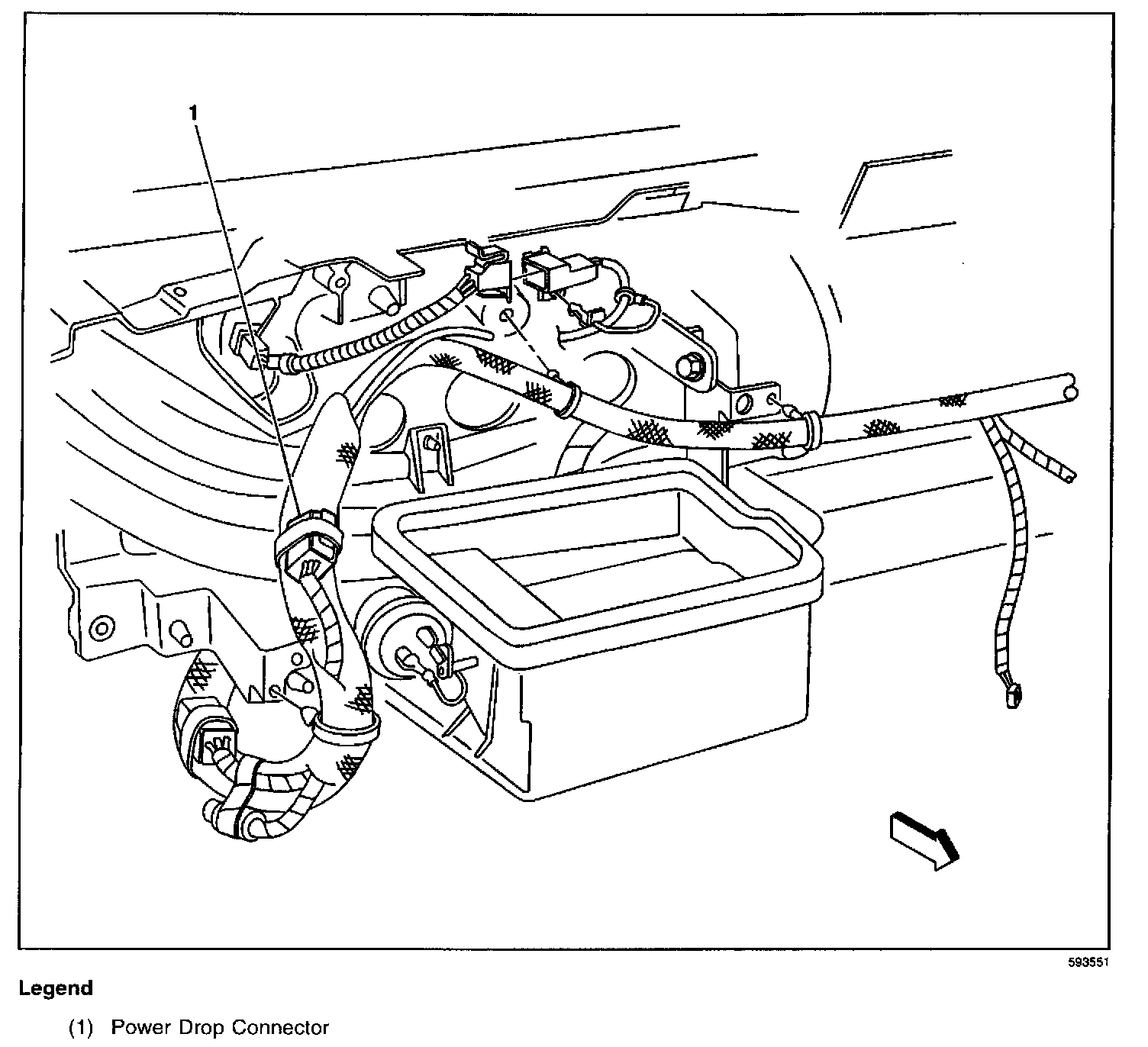 1

593551

Legend

(1) Power Drop Connector