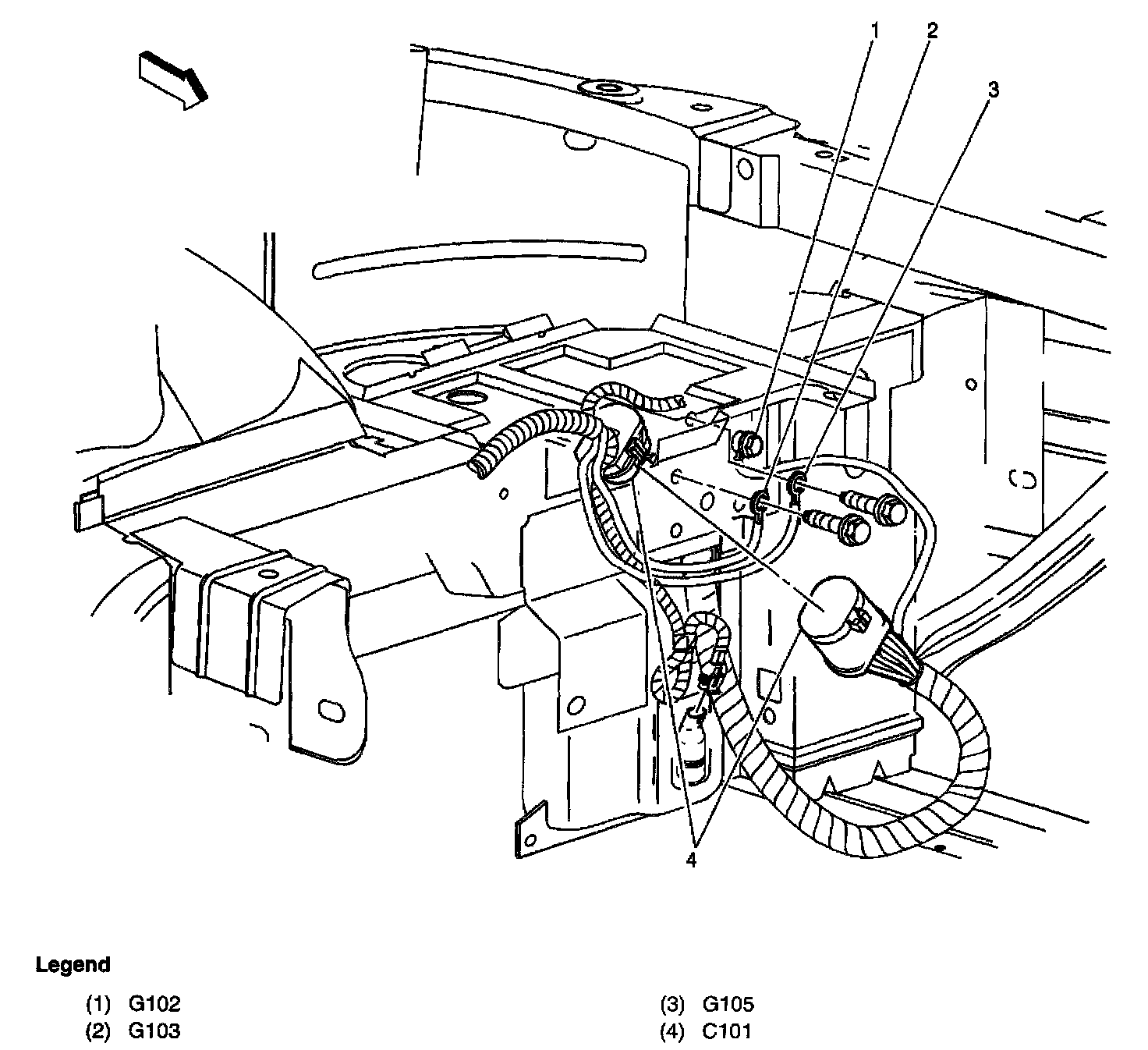 1
2
3
4

Legend

(1) G102
(2) G103

(3) G105
(4) C101