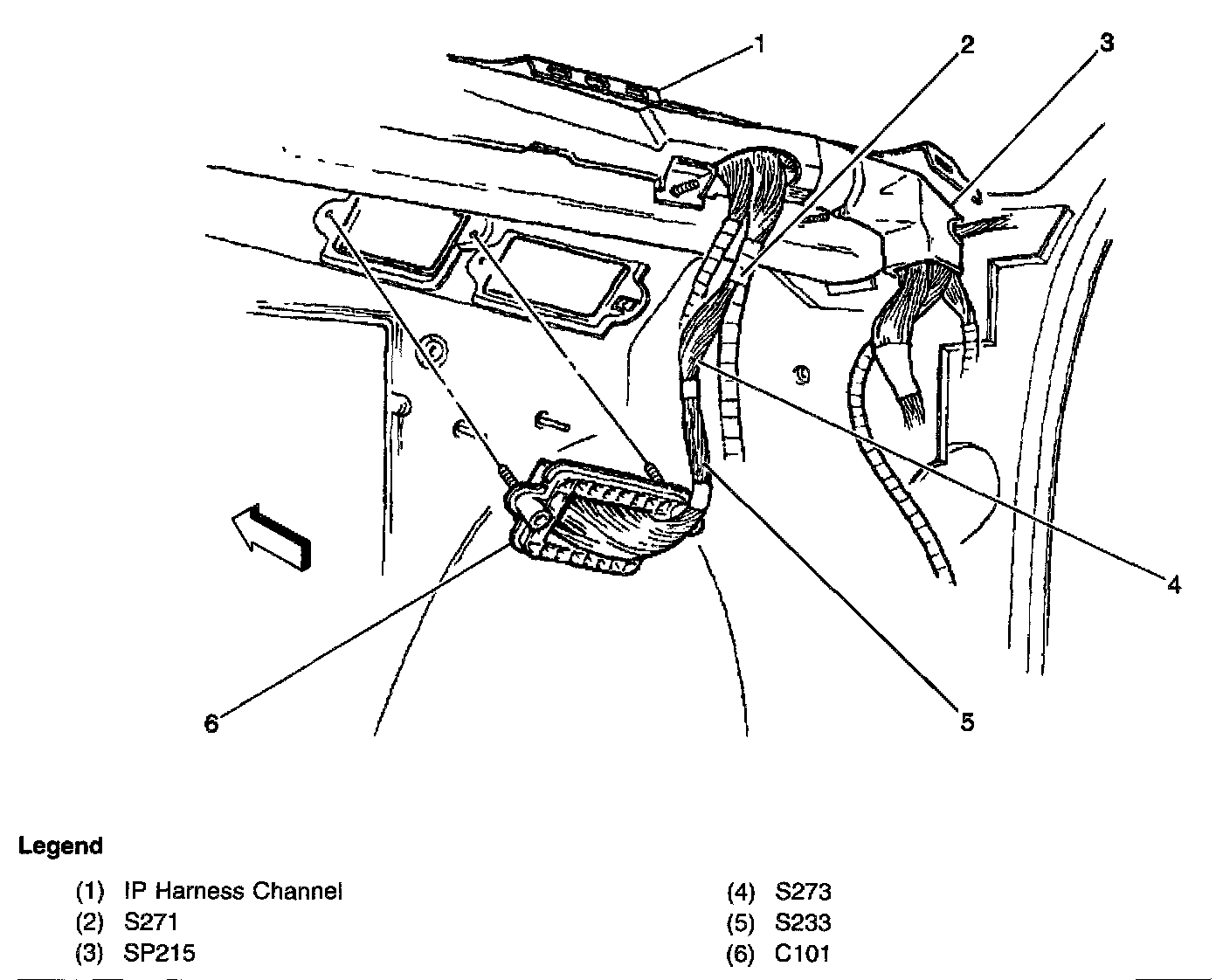 1
2
3
4
5
6

Legend

(1) IP Harness Channel
(2) S271
(3) SP215

(4) S273
(5) S233
(6) C101