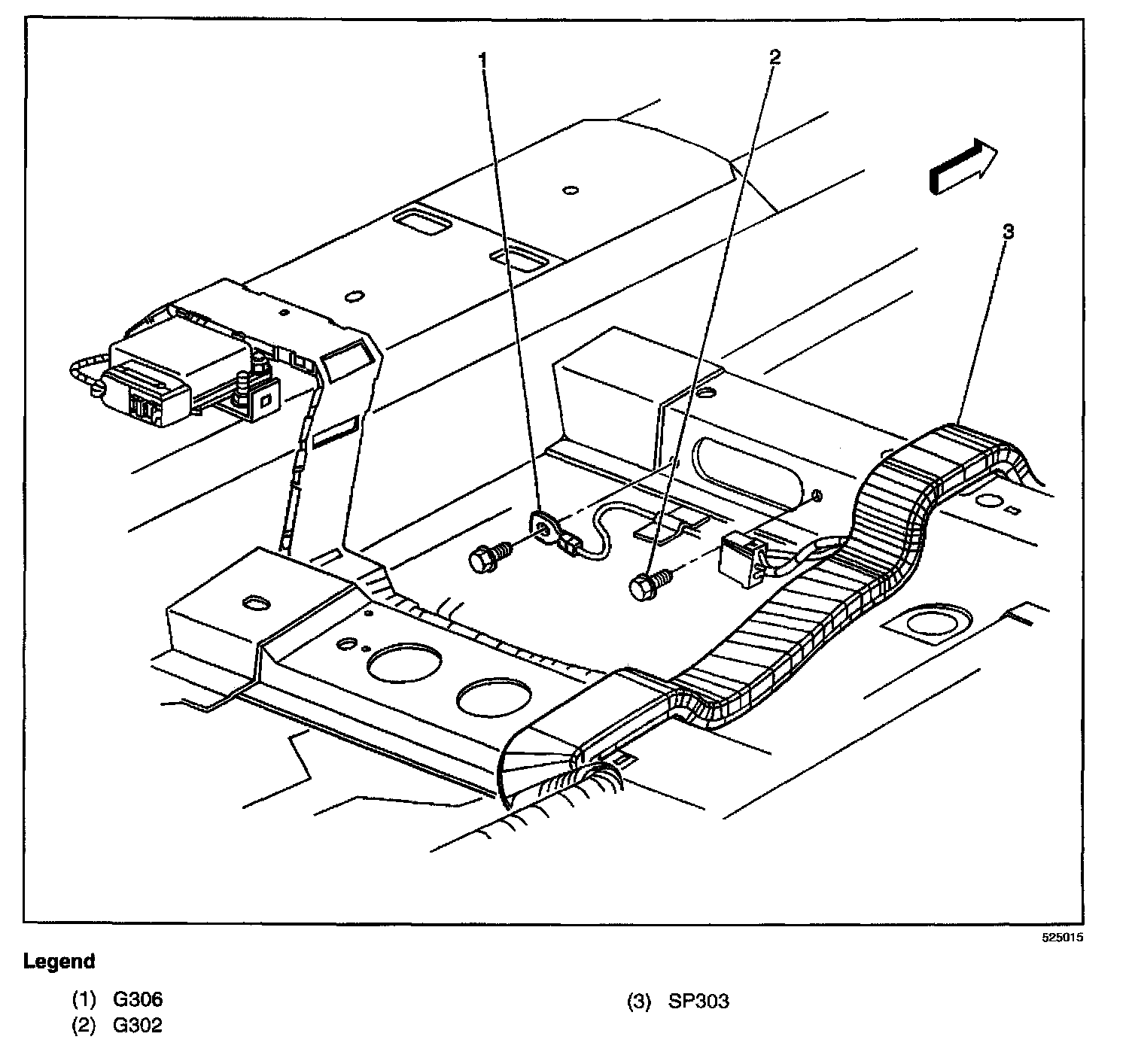 1
2
3

525015

Legend

(1) G306
(2) G302

(3) SP303