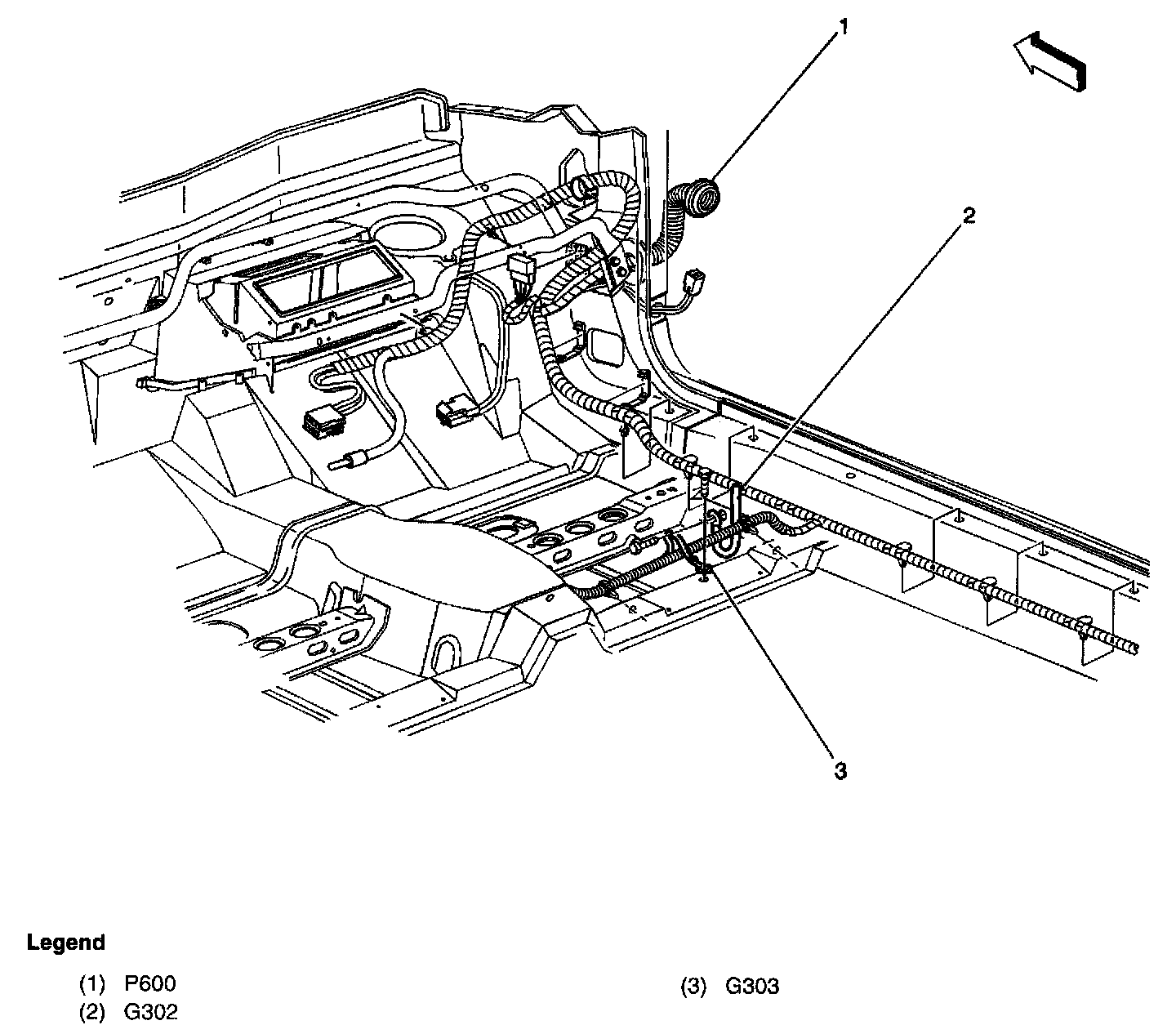 1

2

3

Legend

(1) P600
(2) G302

(3) G303