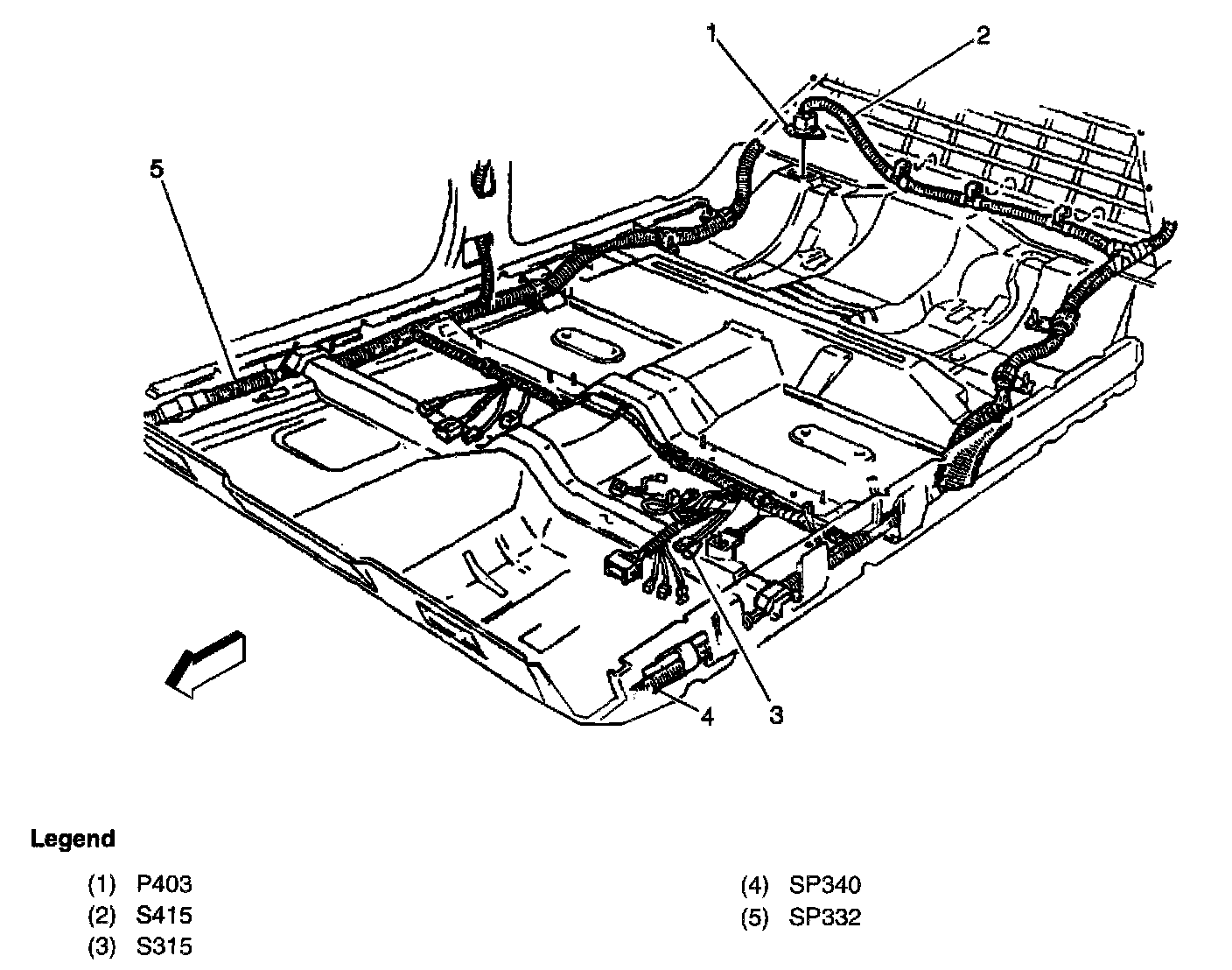 1
2
5
4
3

Legend

(1) P403
(2) S415
(3) S315

(4) SP340
(5) SP332