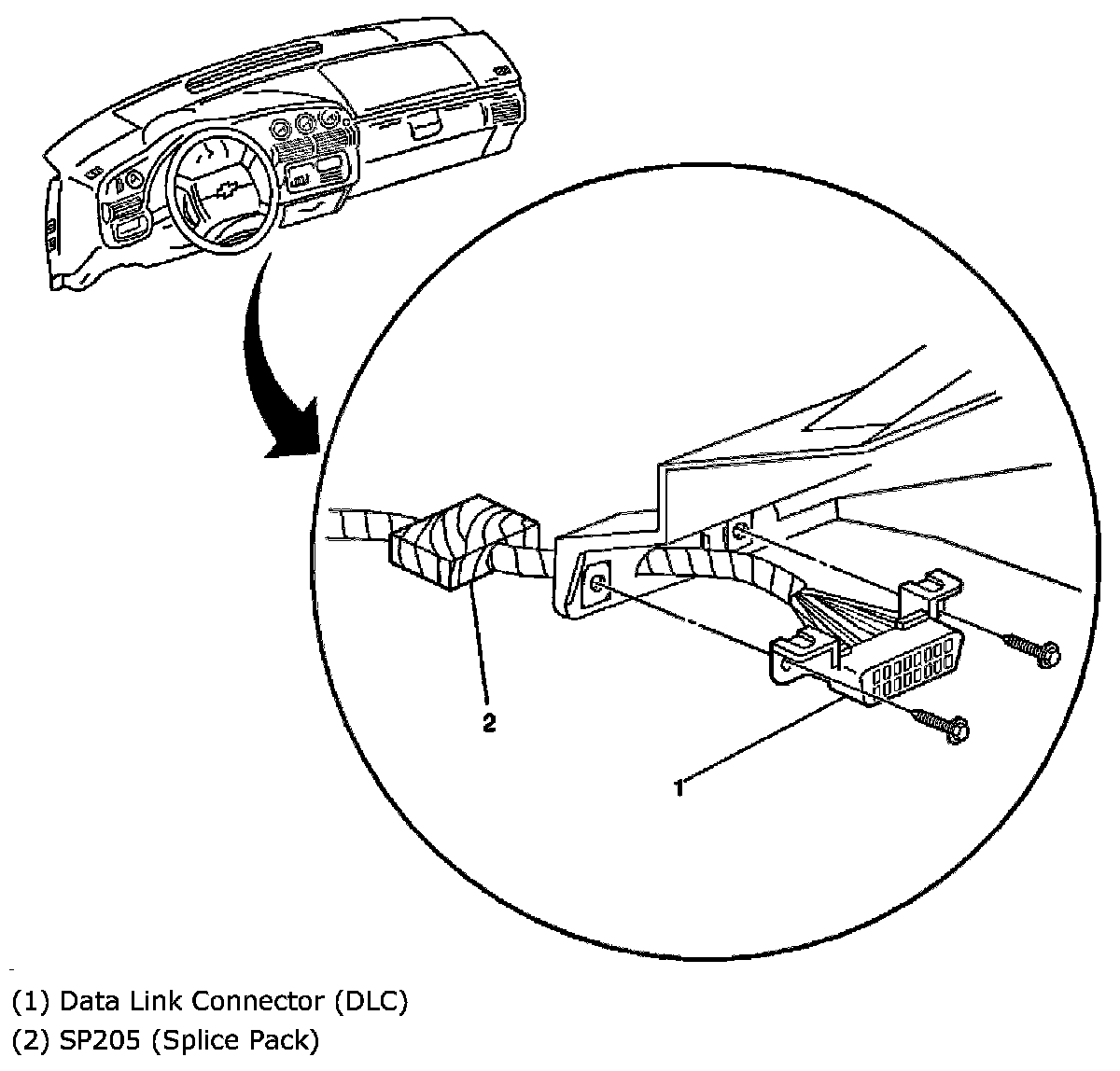 2

1

(1) Data Link Connector (DLC)
(2) SP205 (Splice Pack)