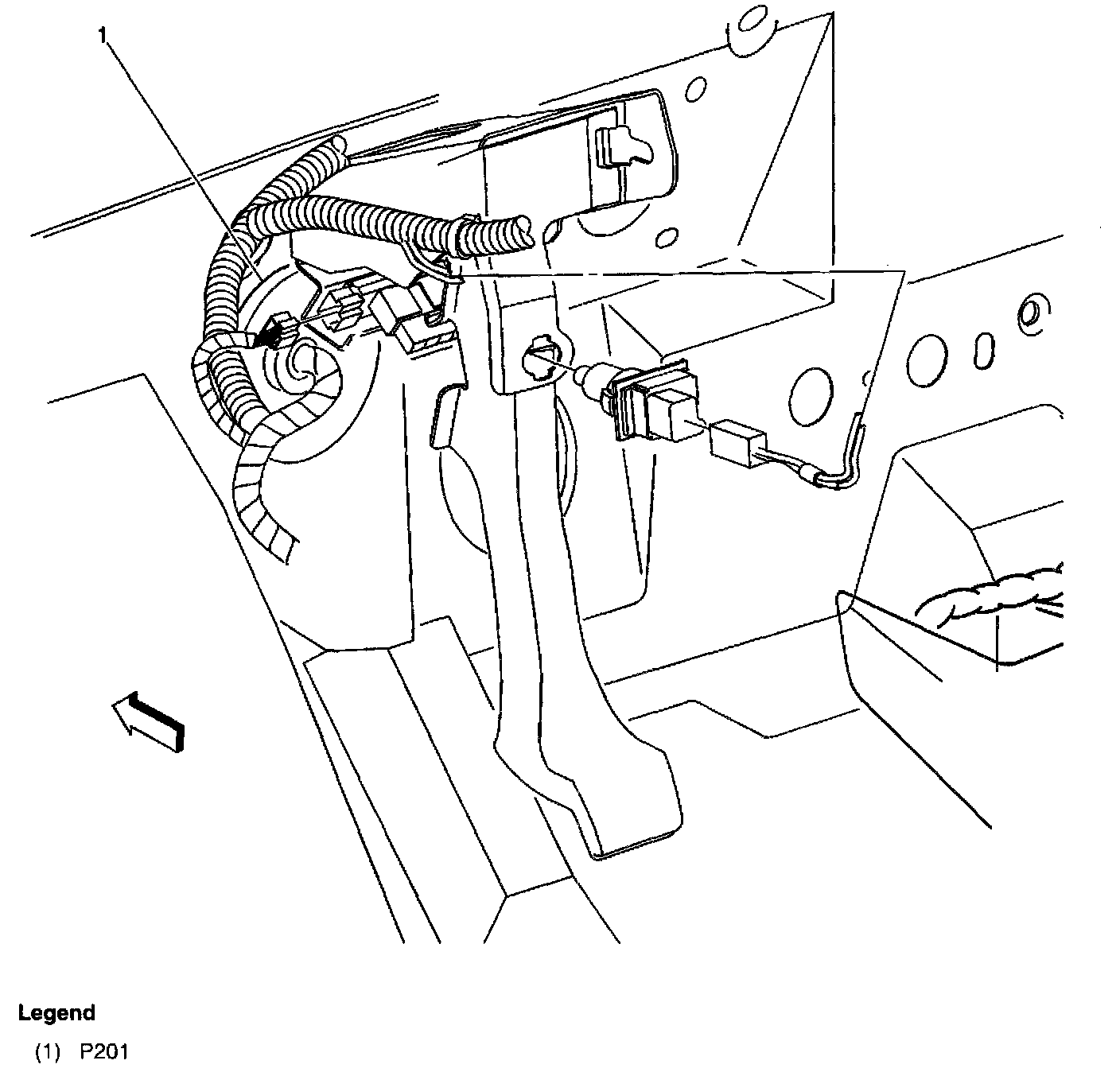 1

Legend

(1) P201