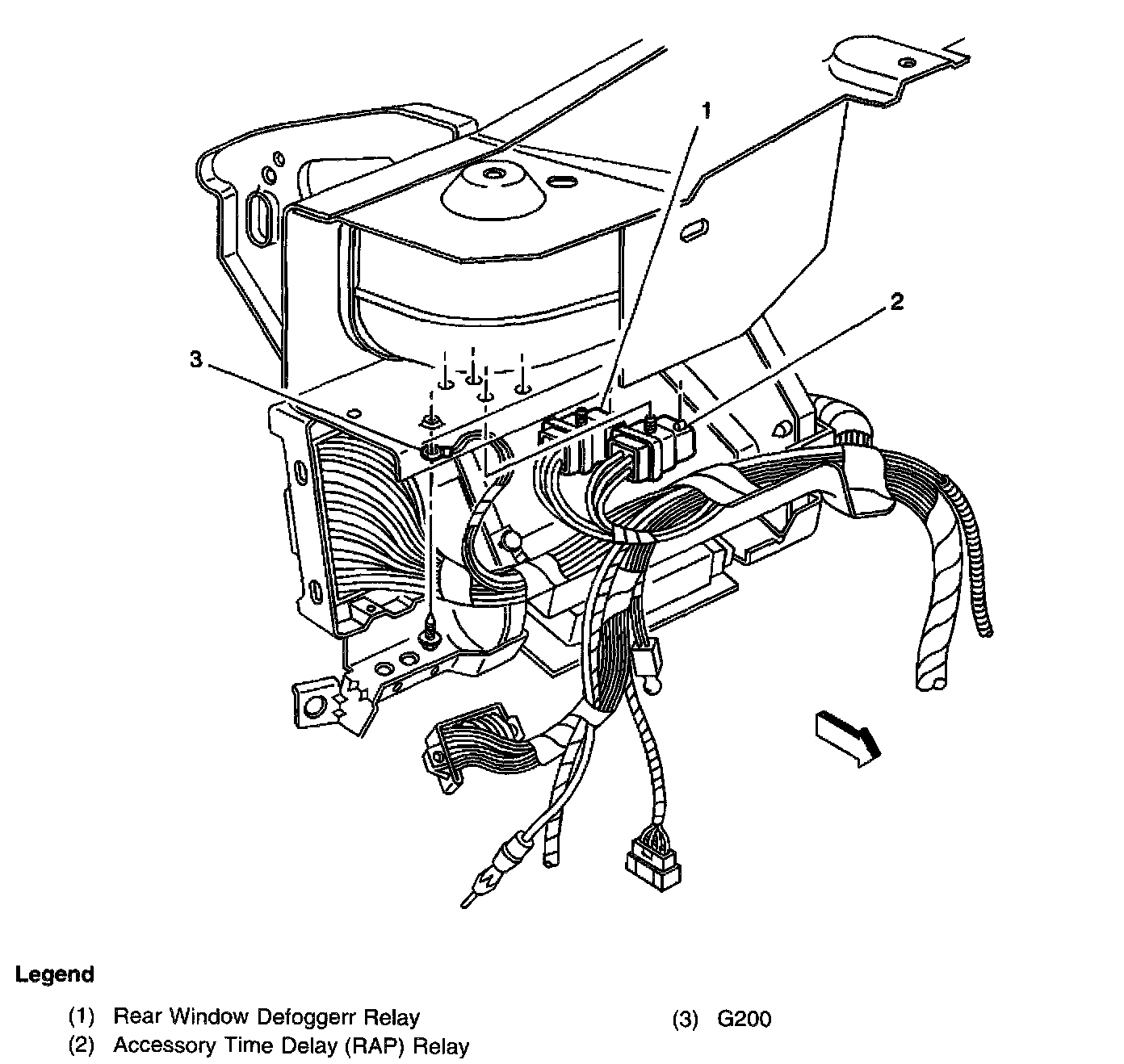 1

2

3

Legend

(1) Rear Window Defoggerr Relay

(2) Accessory Time Delay (RAP) Relay

(3) G200