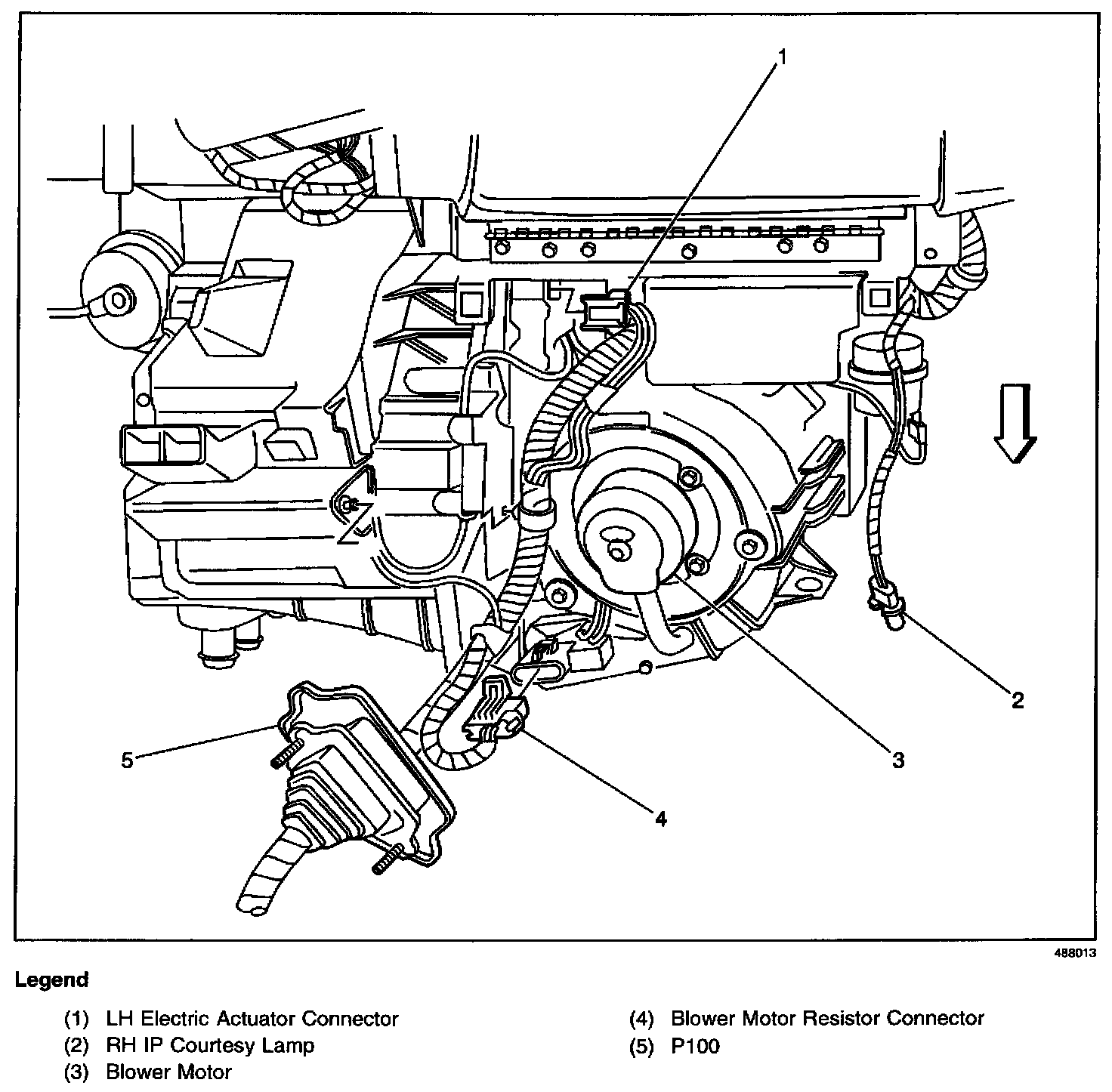 1

2

3

4

5

488013

Legend

(1) LH Electric Actuator Connector
(2) RH IP Courtesy Lamp
(3) Blower Motor

(4) Blower Motor Resistor Connector
(5) P100